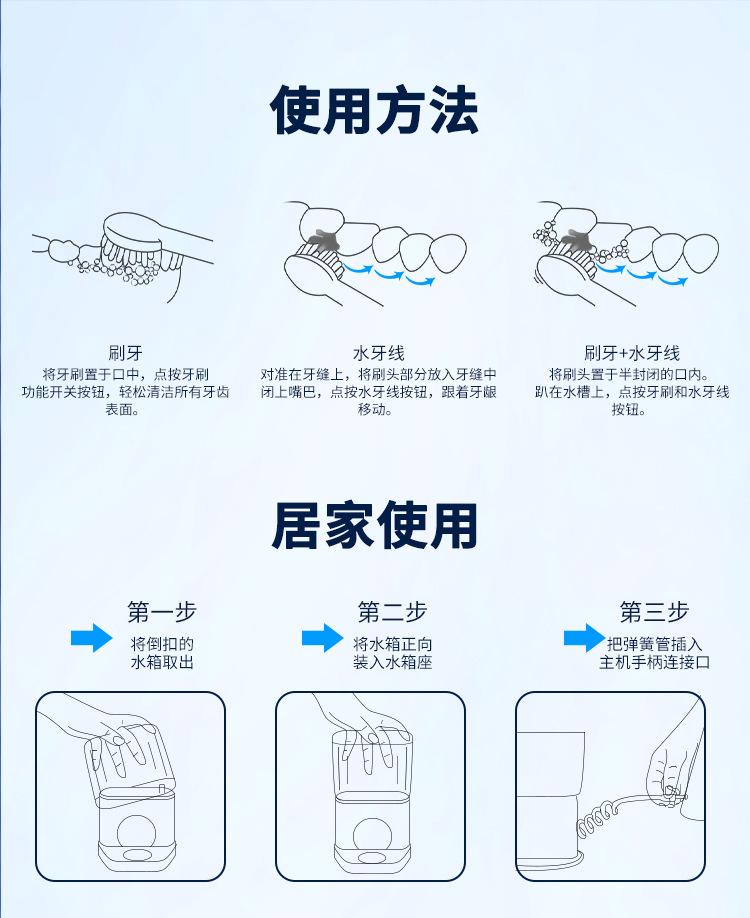 使用方法

刷牙
将牙刷置于口中，点按牙刷功能开关按钮，轻松清洁所有牙齿表面。

水牙线
对准在牙缝上，将刷头部分放入牙缝中闭上嘴巴，点按水牙线按钮，跟着牙龈移动。

刷牙+水牙线
将刷头置于半封闭的口内。趴在水槽上，点按牙刷和水牙线按钮。

居家使用

第一步
将倒扣的水箱取出

第二步
将水箱正向装入水箱座

第三步
把弹簧管插入主机手柄连接口