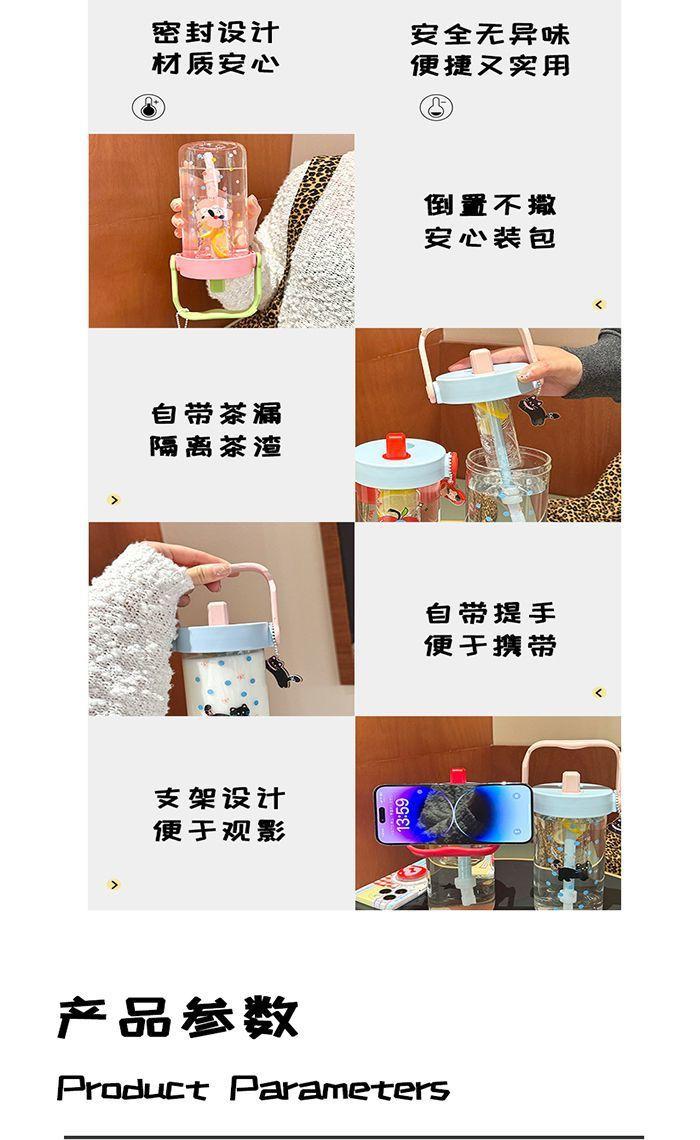 密封设计
材质安心

安全无异味
便捷又实用

倒置不撒
安心装包

自带茶漏
隔离茶渣

自带提手
便于携带

支架设计
便于观影

13:59

产品参数

Product Parameters