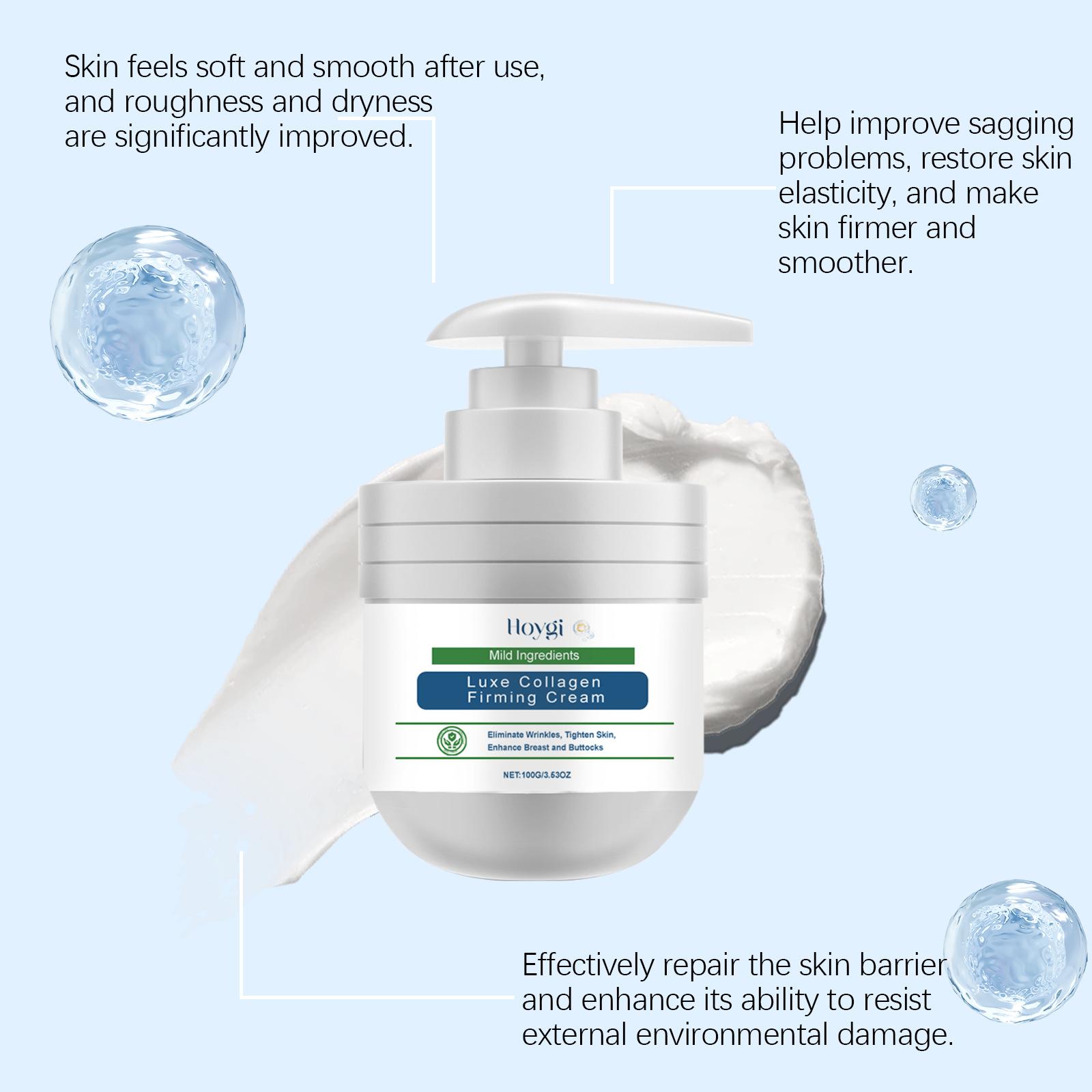 Skin feels soft and smooth after use, and roughness and dryness are significantly improved.

Help improve sagging problems, restore skin elasticity, and make skin firmer and smoother.

Hoygi

Mild Ingredients

Luxe Collagen Firming Cream

Eliminate Wrinkles, Tighten Skin, Enhance Breast and Buttocks

NET:100G/3.53OZ

Effectively repair the skin barrier and enhance its ability to resist external environmental damage.