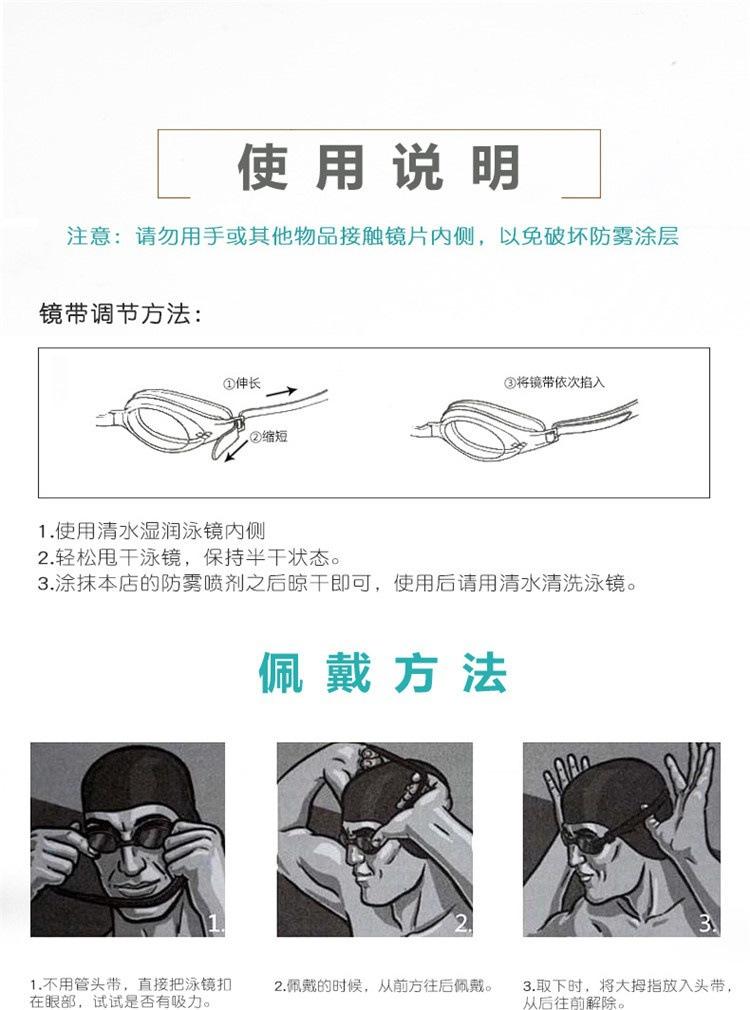 使用说明

注意：请勿用手或其他物品接触镜片内侧，以免破坏防雾涂层

镜带调节方法：

①伸长

②缩短

③将镜带依次掐入

1.使用清水湿润泳镜内侧
2.轻松甩干泳镜，保持半干状态。
3.涂抹本店的防雾喷剂之后晾干即可，使用后请用清水清洗泳镜。

佩戴方法

1.

2.

3.

1.不用管头带，直接把泳镜扣在眼部，试试是否有吸力。

2.佩戴的时候，从前方往后佩戴。

3.取下时，将大拇指放入头带，从后往前解除。