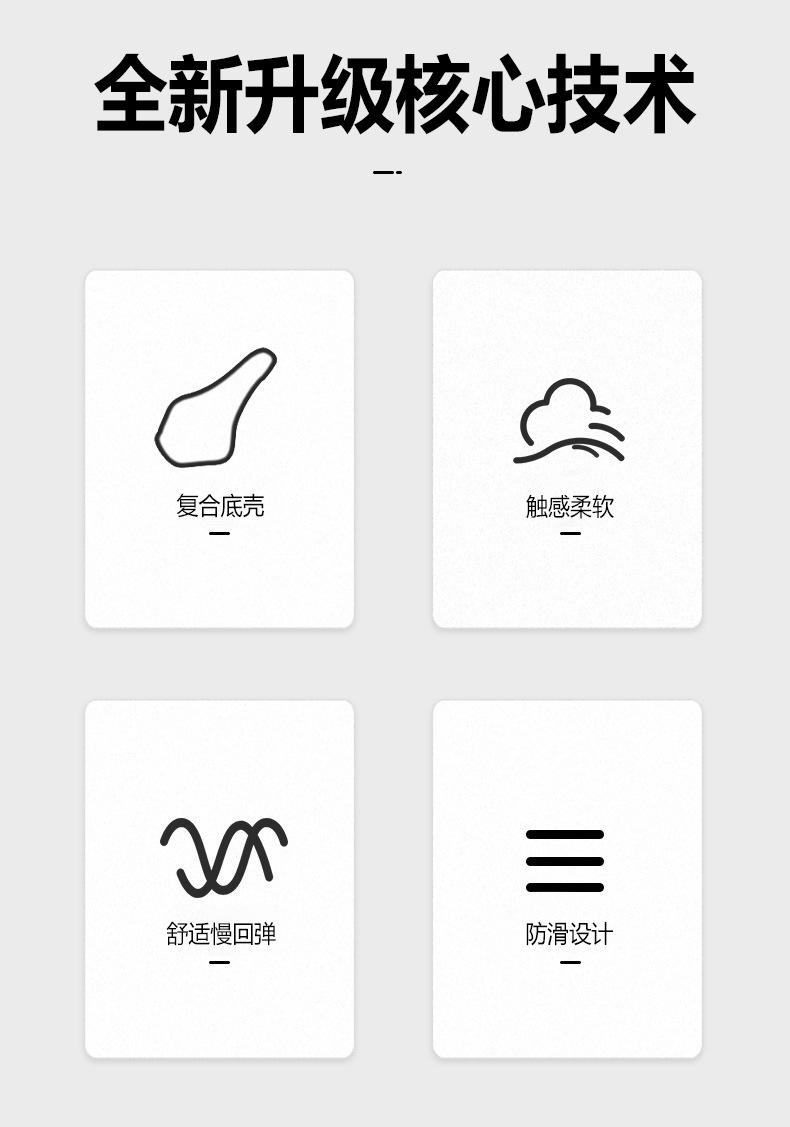 全新升级核心技术

复合底壳

触感柔软

舒适慢回弹

防滑设计