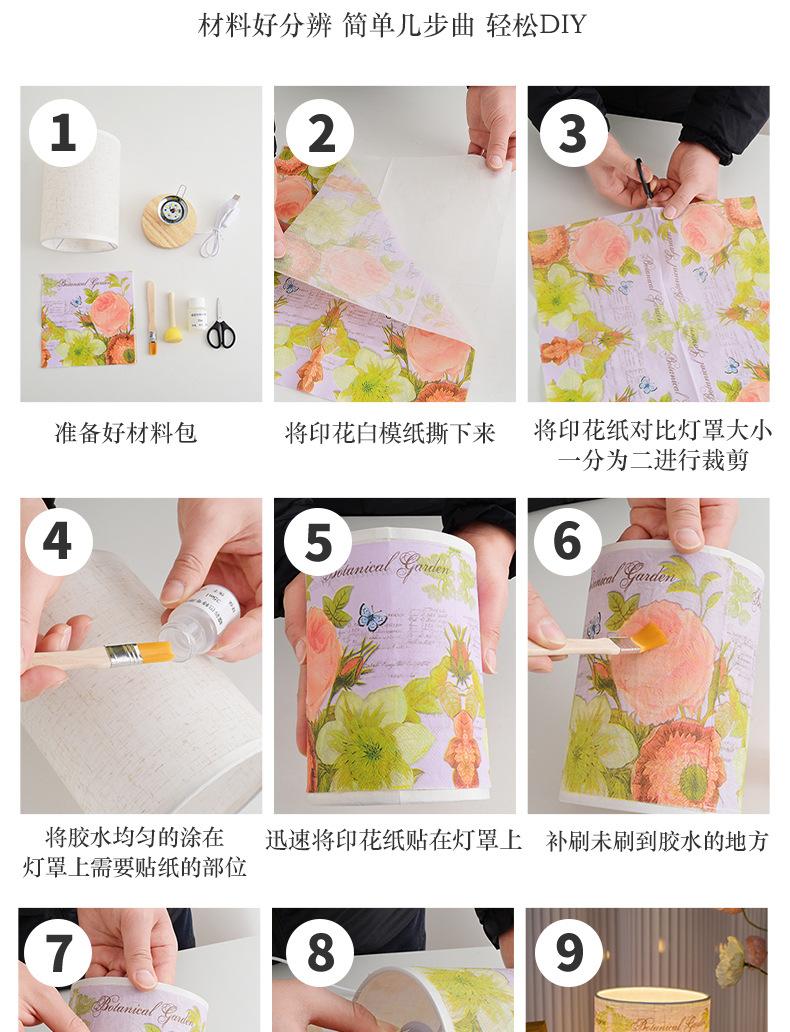 材料好分辨 简单几步曲 轻松DIY

1

Botanical Garden

准备好材料包

2

将印花白模纸撕下来

3

Botanical Garden

将印花纸对比灯罩大小一分为二进行裁剪

4

将胶水均匀的涂在灯罩上需要贴纸的部位

5

Botanical Garden

迅速将印花纸贴在灯罩上

6

Botanical Garden

补刷未刷到胶水的地方

7

Botanical Garden

8

9

Botanical Garden