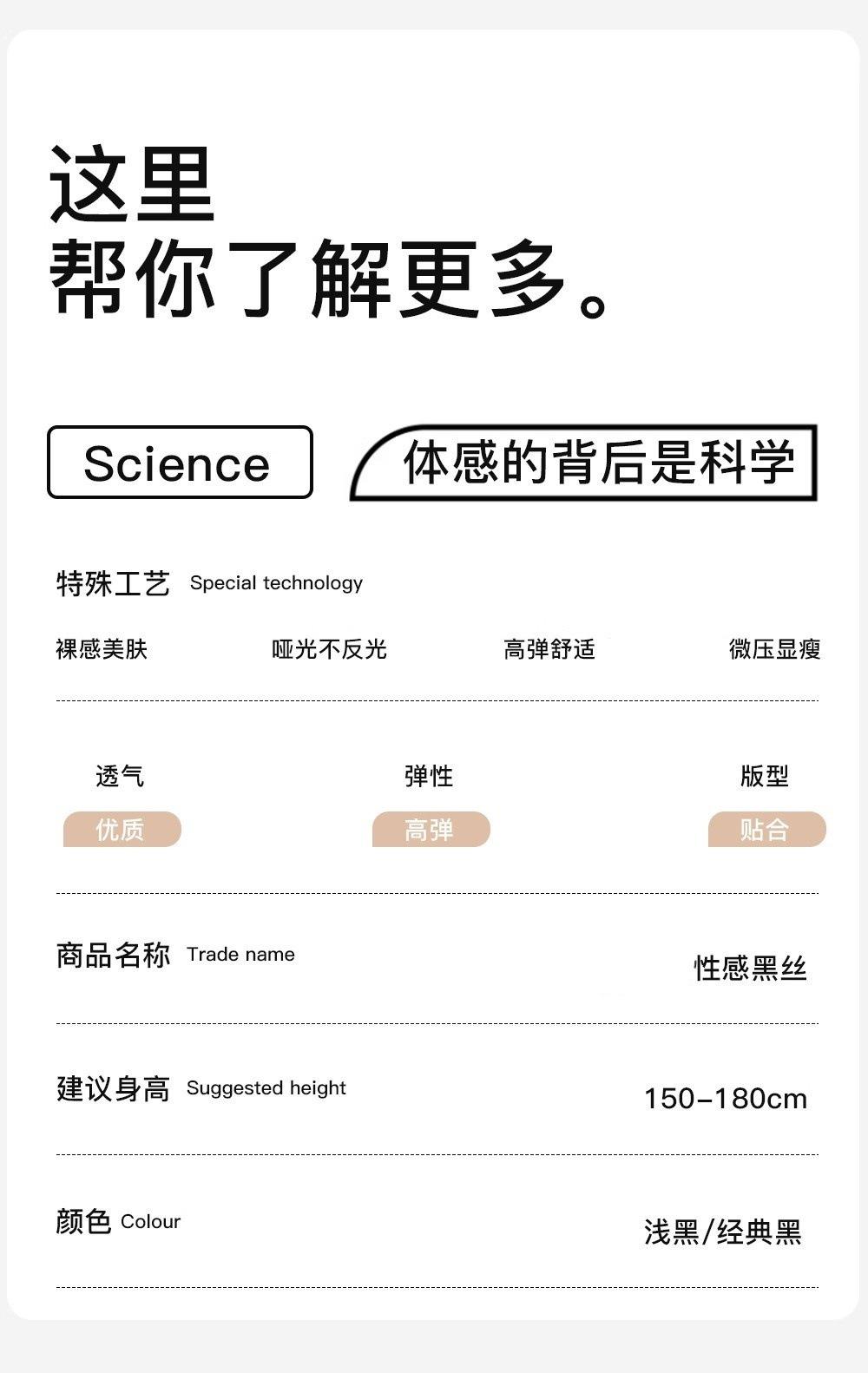 这里
帮你了解更多。

Science

体感的背后是科学

特殊工艺 Special technology

裸感美肤 哑光不反光 高弹舒适 微压显瘦

透气
优质

弹性
高弹

版型
贴合

商品名称 Trade name
性感黑丝

建议身高 Suggested height
150–180cm

颜色 Colour
浅黑/经典黑