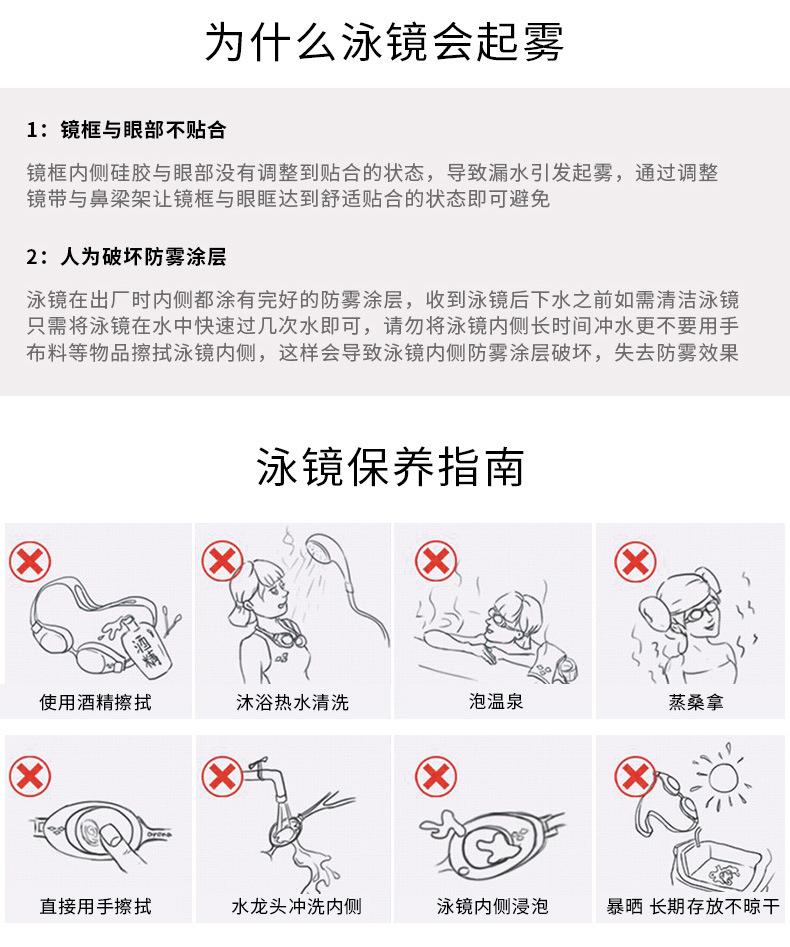 为什么泳镜会起雾

1：镜框与眼部不贴合

镜框内侧硅胶与眼部没有调整到贴合的状态，导致漏水引发起雾，通过调整镜带与鼻梁架让镜框与眼眶达到舒适贴合的状态即可避免

2：人为破坏防雾涂层

泳镜在出厂时内侧都涂有完好的防雾涂层，收到泳镜后下水之前如需清洁泳镜只需将泳镜在水中快速过几次水即可，请勿将泳镜内侧长时间冲水更不要用手布料等物品擦拭泳镜内侧，这样会导致泳镜内侧防雾涂层破坏，失去防雾效果

泳镜保养指南

酒精

使用酒精擦拭

沐浴热水清洗

泡温泉

蒸桑拿

直接用手擦拭

水龙头冲洗内侧

泳镜内侧浸泡

暴晒 长期存放不晾干