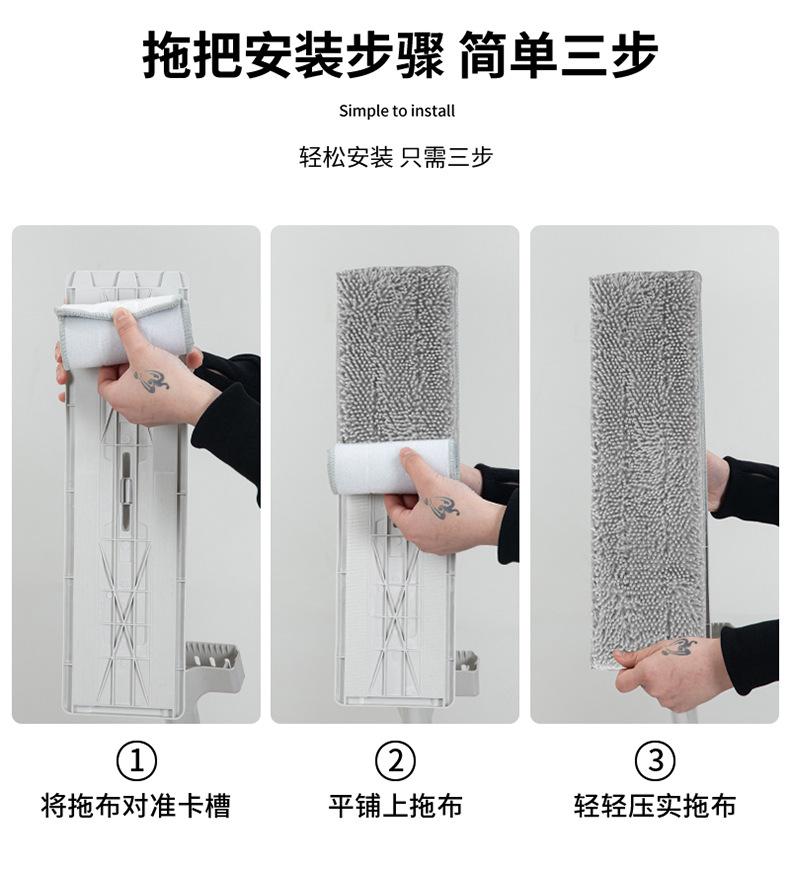 拖把安装步骤 简单三步

Simple to install

轻松安装 只需三步

①
将拖布对准卡槽

②
平铺上拖布

③
轻轻压实拖布