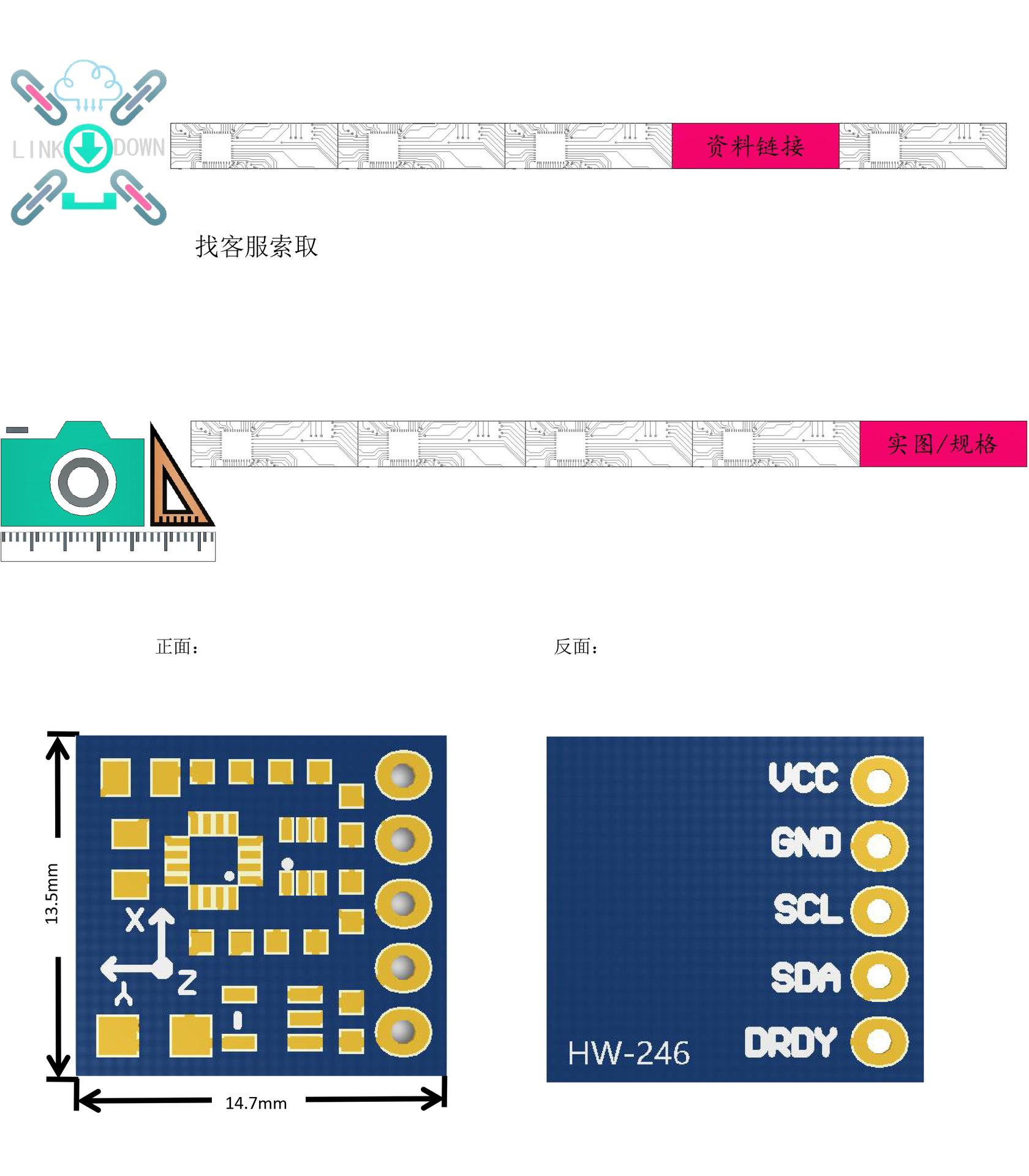 LINK DOWN

资料链接

找客服索取

实图/规格

正面：

反面：

13.5mm

X

Z

Y

14.7mm

VCC
GND
SCL
SDA
DRDY

HW-246