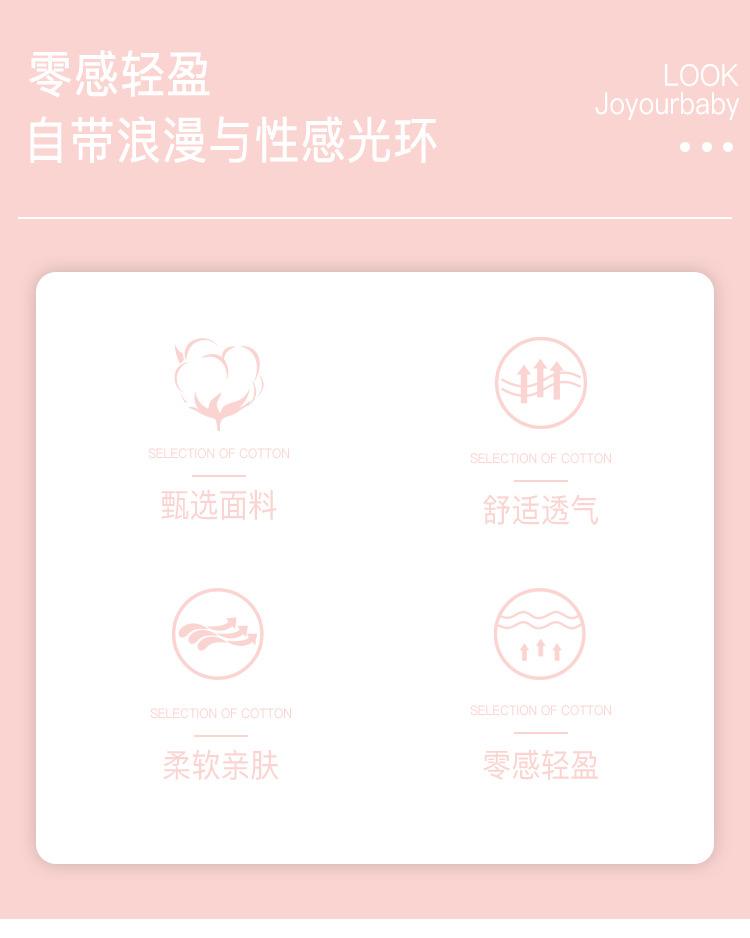 零感轻盈
自带浪漫与性感光环

LOOK
Joyourbaby

SELECTION OF COTTON
甄选面料

SELECTION OF COTTON
舒适透气

SELECTION OF COTTON
柔软亲肤

SELECTION OF COTTON
零感轻盈