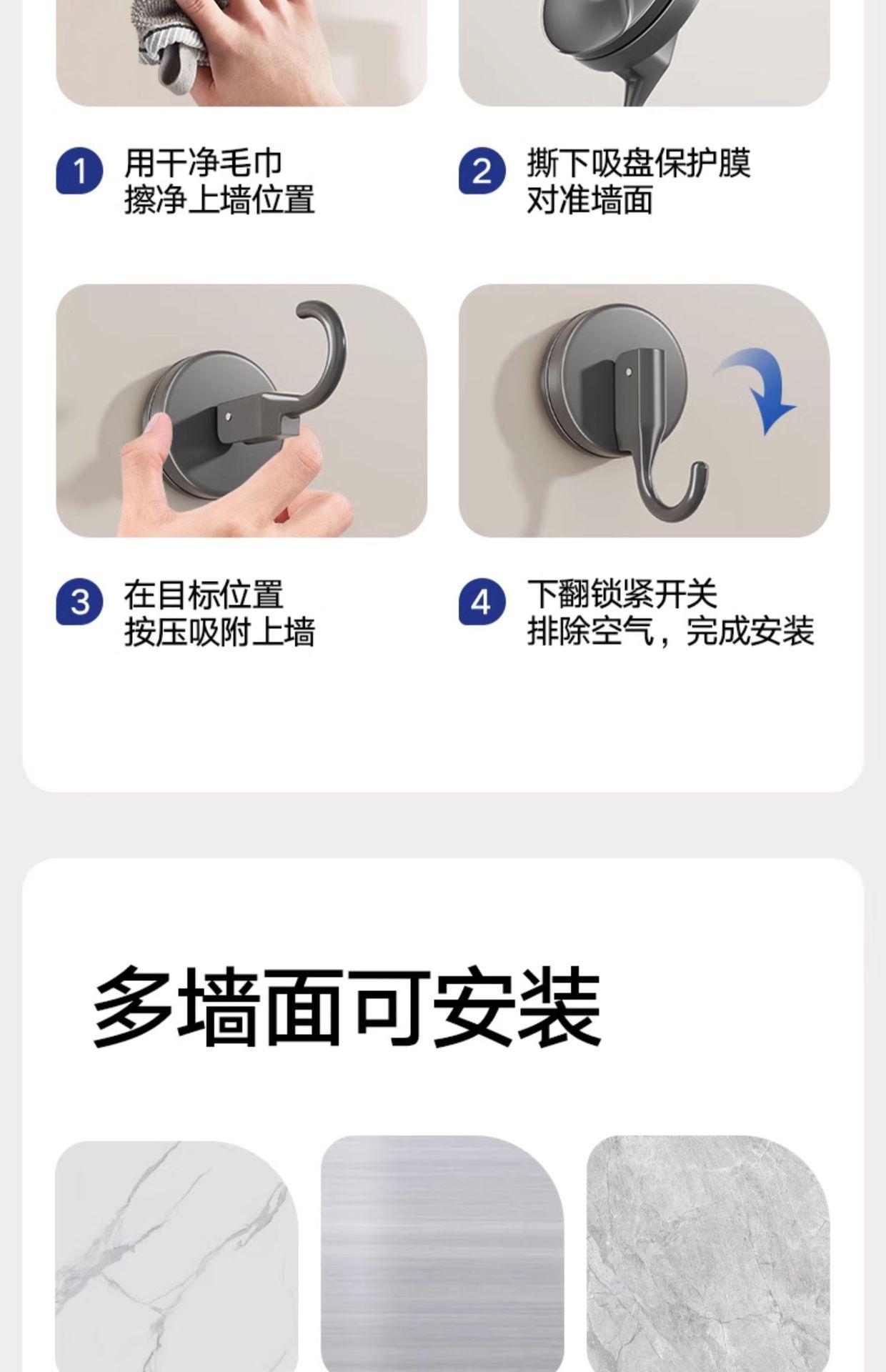 1 用干净毛巾
擦净上墙位置

2 撕下吸盘保护膜
对准墙面

3 在目标位置
按压吸附上墙

4 下翻锁紧开关
排除空气，完成安装

多墙面可安装