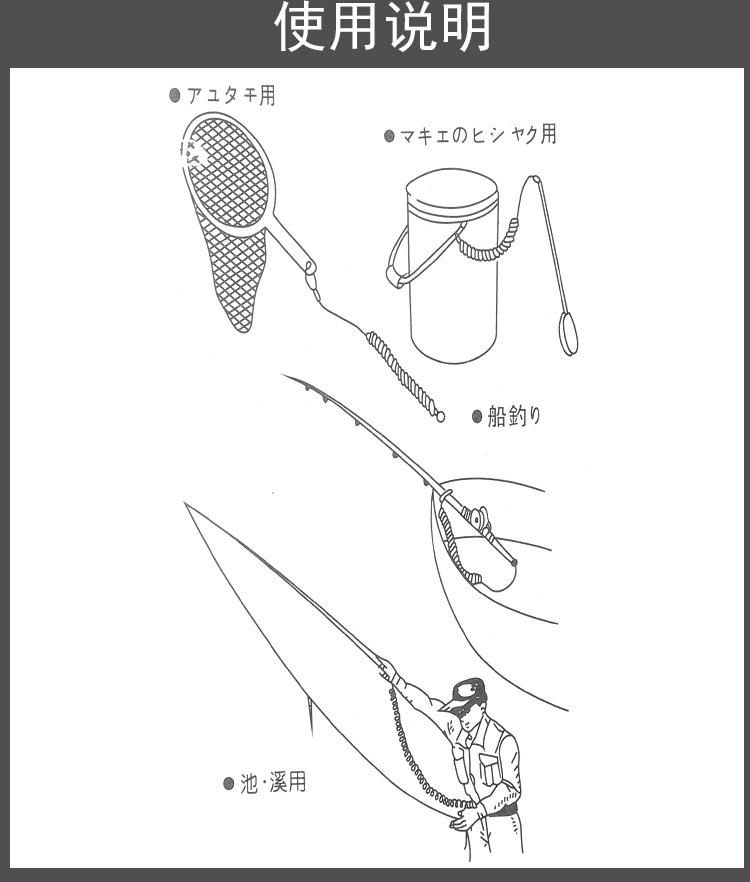 使用说明

●アユタモ用

●マキエのヒシャク用

●船釣り

●池・溪用