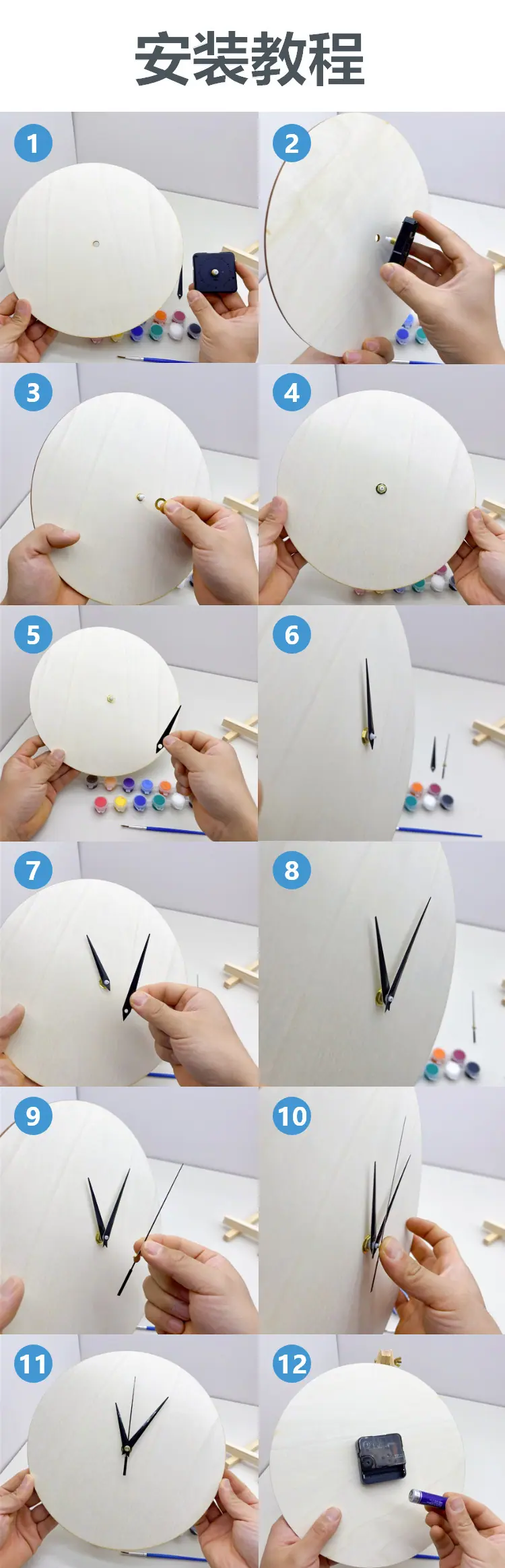 安装教程

1

2

3

4

5

6

7

8

9

10

11

12