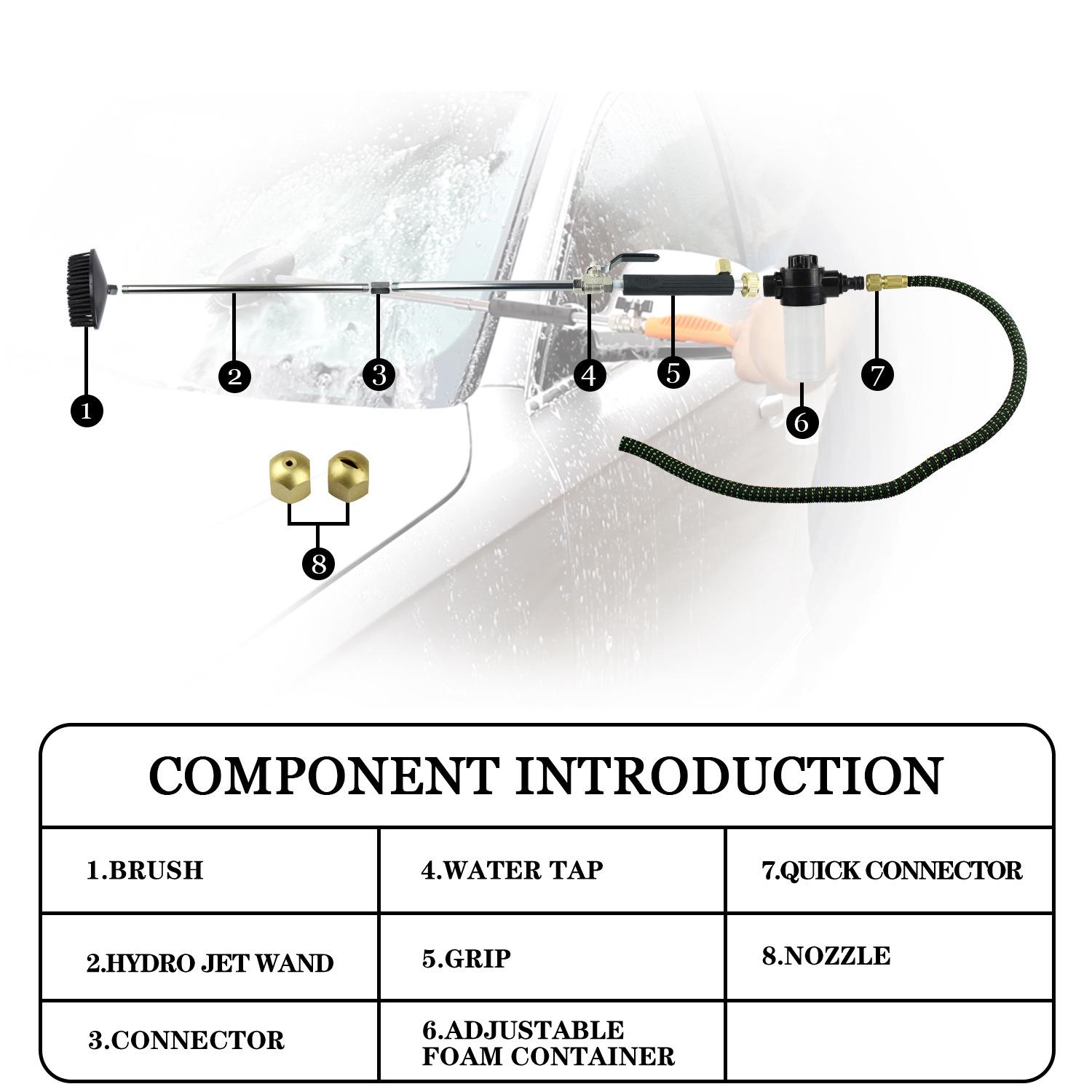 1
2
3
4
5
6
7
8

COMPONENT INTRODUCTION

| 1.BRUSH | 4.WATER TAP | 7.QUICK CONNECTOR |
|---|---|---|
| 2.HYDRO JET WAND | 5.GRIP | 8.NOZZLE |
| 3.CONNECTOR | 6.ADJUSTABLE FOAM CONTAINER | |