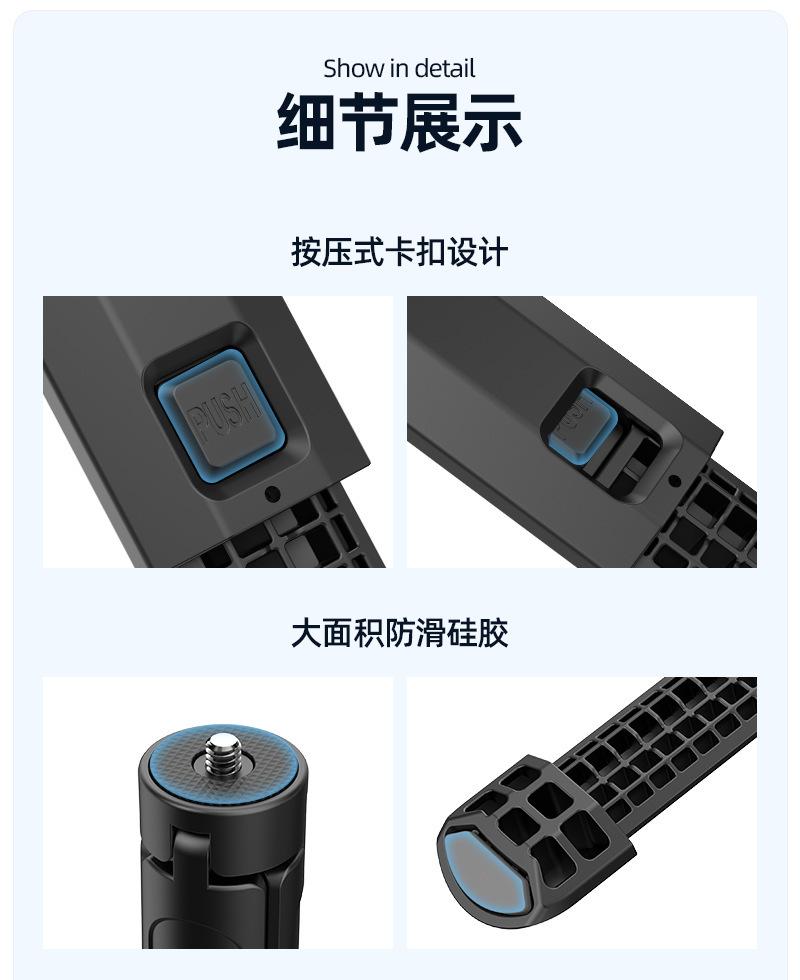 Show in detail
细节展示

按压式卡扣设计

PUSH

PUSH

大面积防滑硅胶