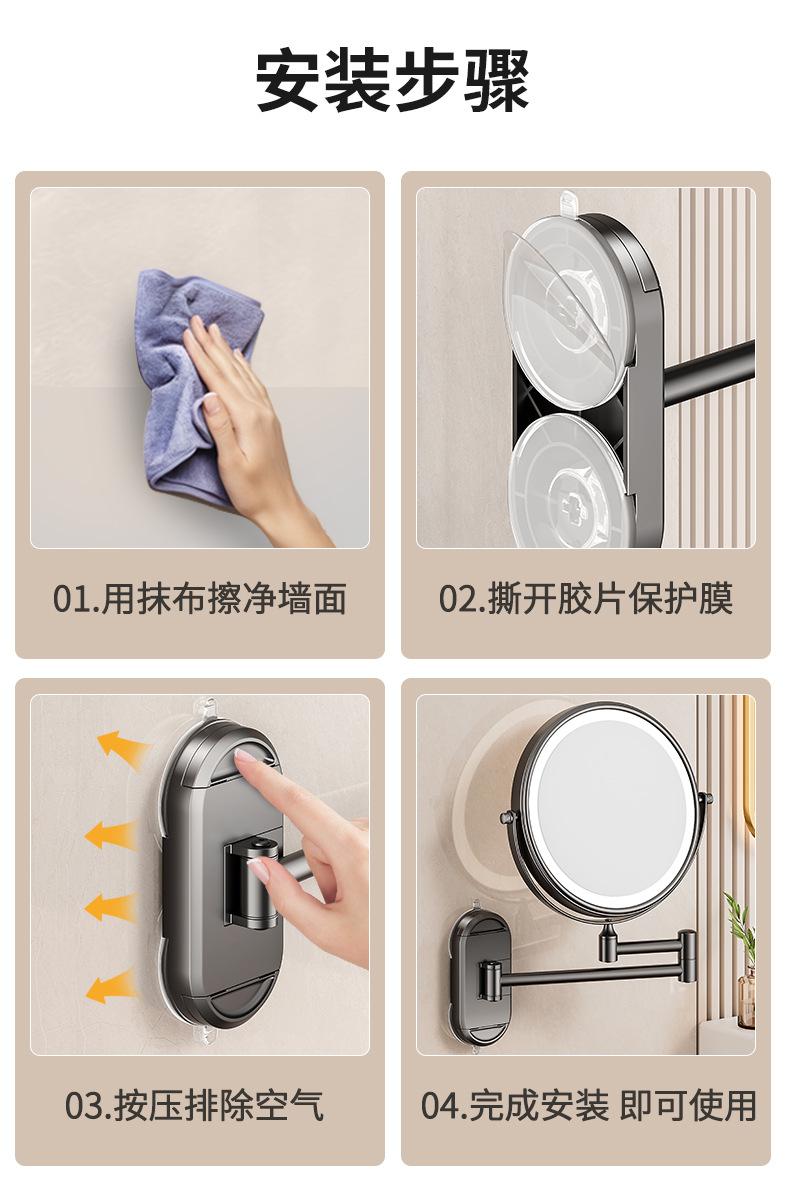 安装步骤

01.用抹布擦净墙面

02.撕开胶片保护膜

03.按压排除空气

04.完成安装 即可使用