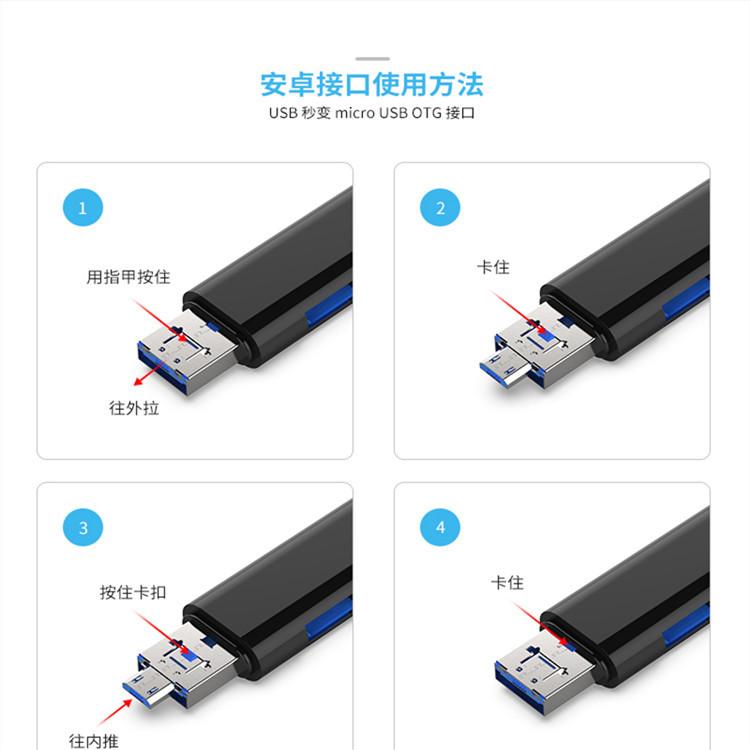 安卓接口使用方法
USB 秒变 micro USB OTG 接口

1
用指甲按住
往外拉

2
卡住

3
按住卡扣
往内推

4
卡住