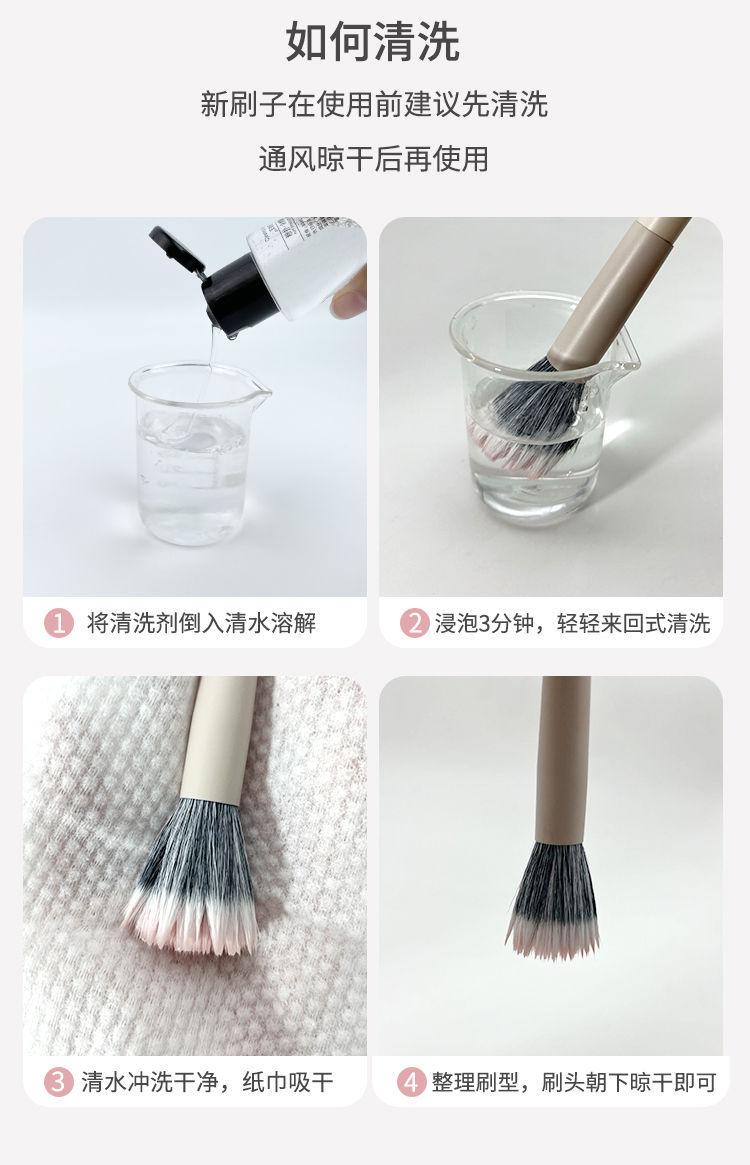 如何清洗

新刷子在使用前建议先清洗

通风晾干后再使用

1 将清洗剂倒入清水溶解

2 浸泡3分钟，轻轻来回式清洗

3 清水冲洗干净，纸巾吸干

4 整理刷型，刷头朝下晾干即可