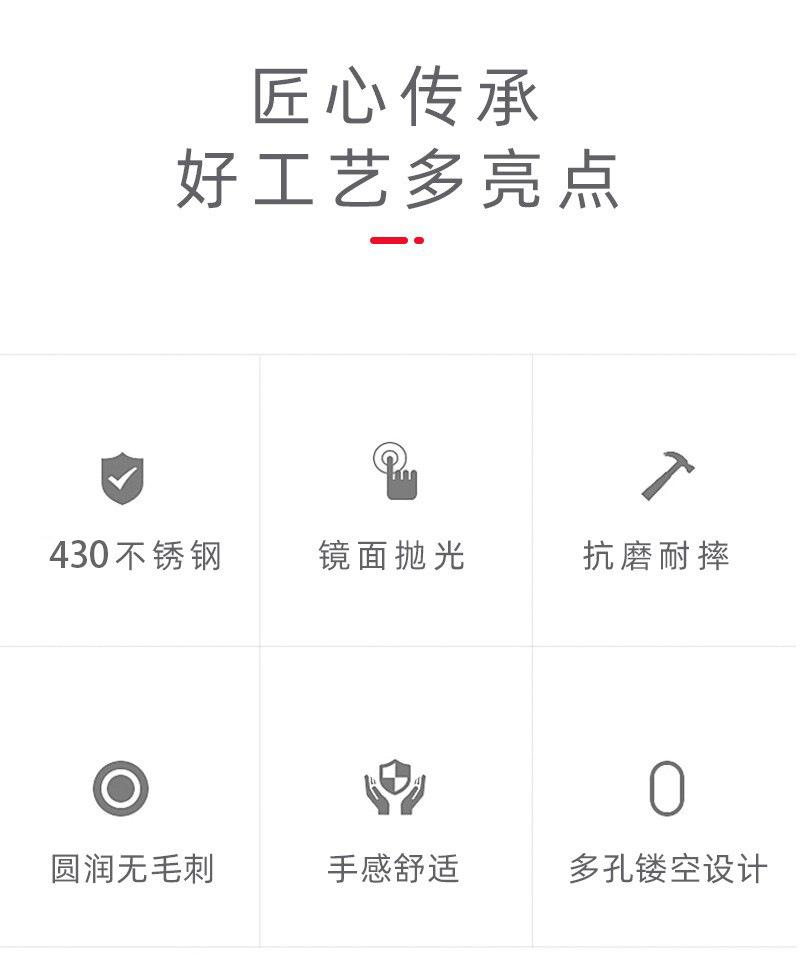 匠心传承
好工艺多亮点

430不锈钢

镜面抛光

抗磨耐摔

圆润无毛刺

手感舒适

多孔镂空设计