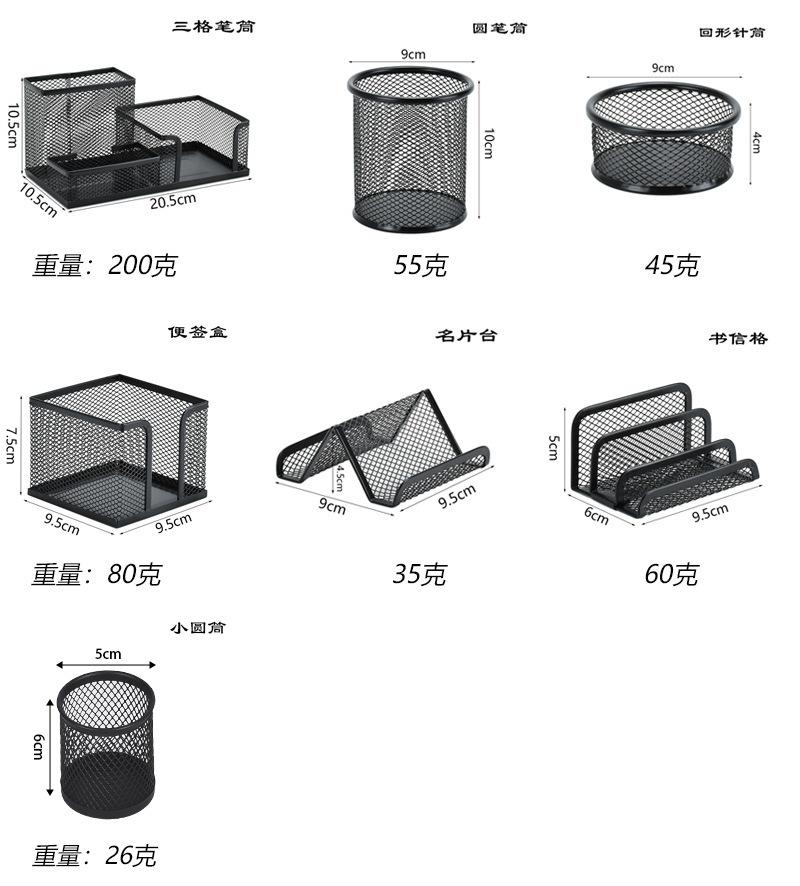 三格笔筒

10.5cm
10.5cm
20.5cm

重量：200克

圆笔筒

9cm
10cm

55克

回形针筒

9cm
4cm

45克

便签盒

7.5cm
9.5cm
9.5cm

重量：80克

名片台

4.5cm
9cm
9.5cm

35克

书信格

5cm
6cm
9.5cm

60克

小圆筒

5cm
6cm

重量：26克