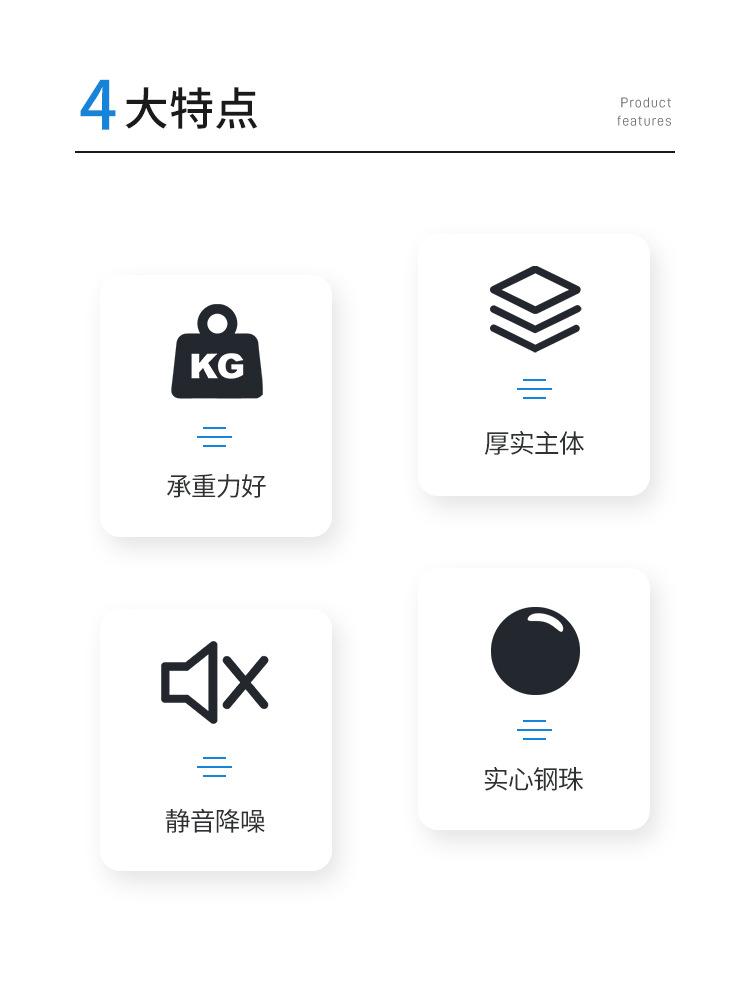 4大特点

Product
features

KG

承重力好

厚实主体

静音降噪

实心钢珠