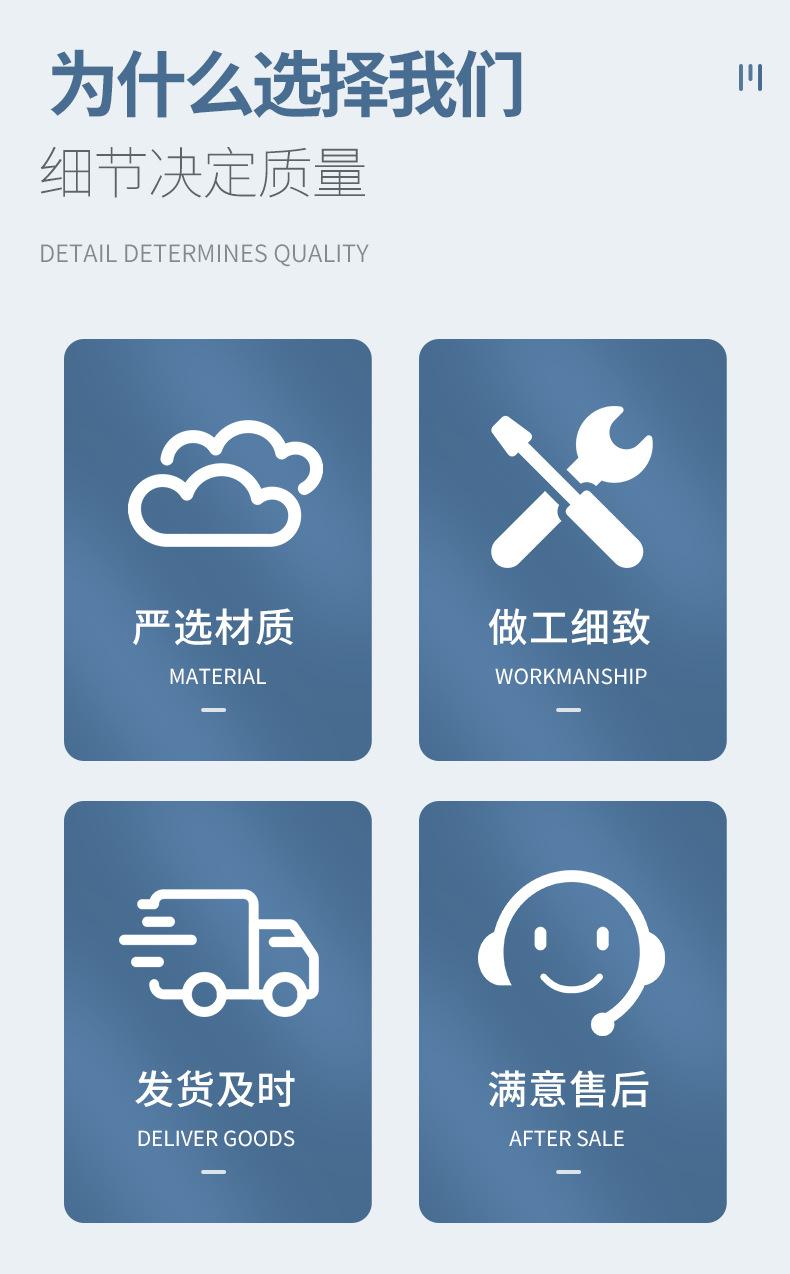 为什么选择我们

细节决定质量

DETAIL DETERMINES QUALITY

严选材质
MATERIAL

做工细致
WORKMANSHIP

发货及时
DELIVER GOODS

满意售后
AFTER SALE