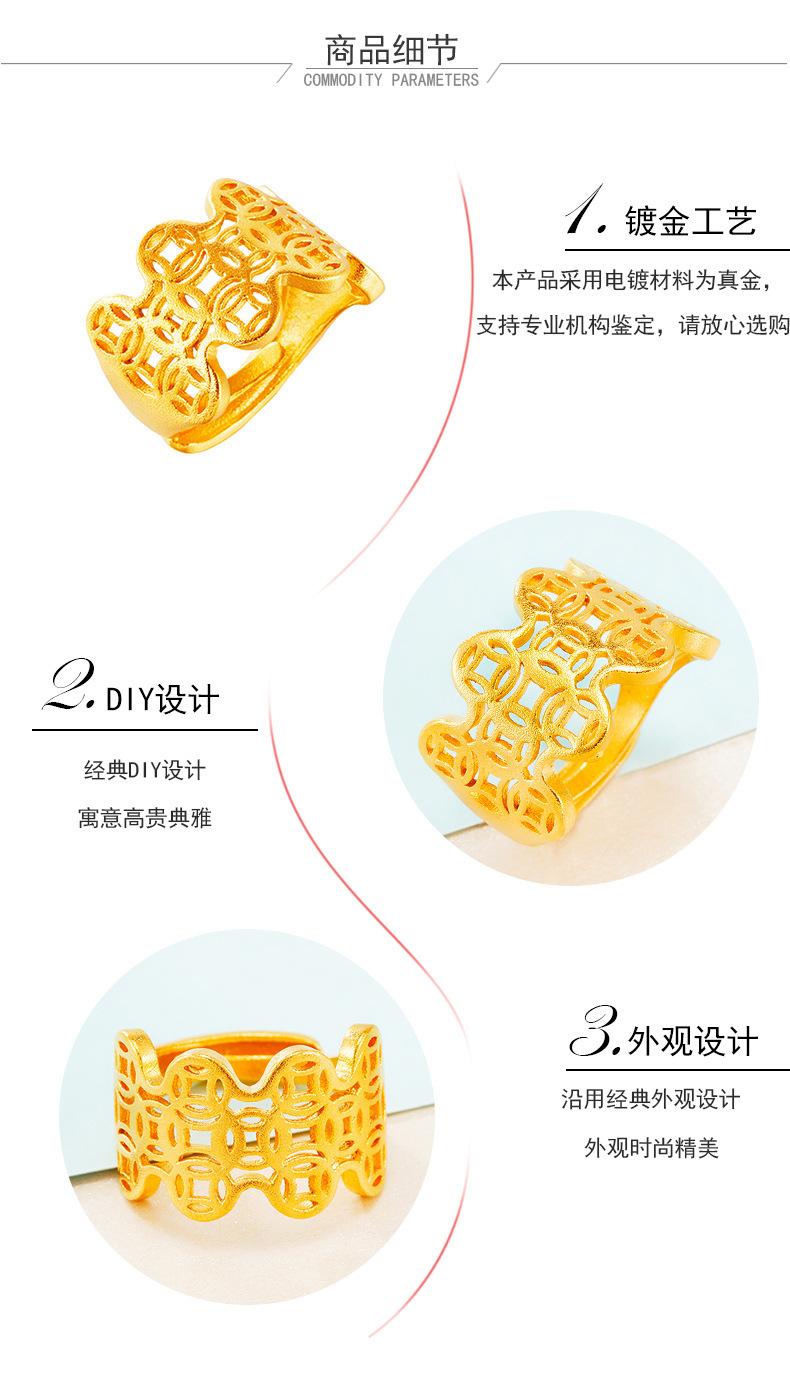 商品细节
COMMODITY PARAMETERS

1. 镀金工艺

本产品采用电镀材料为真金，
支持专业机构鉴定，请放心选购

2. DIY设计

经典DIY设计
寓意高贵典雅

3. 外观设计

沿用经典外观设计
外观时尚精美