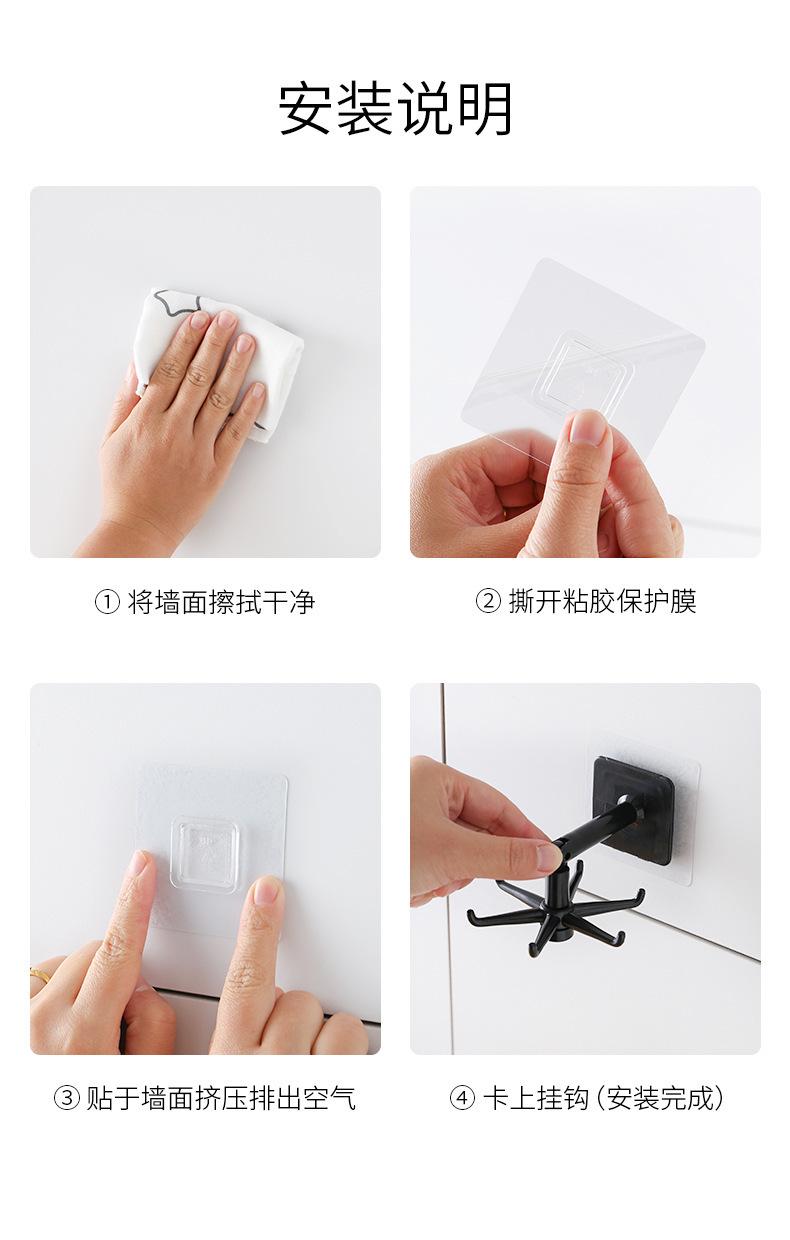 安装说明

① 将墙面擦拭干净

② 撕开粘胶保护膜

③ 贴于墙面挤压排出空气

④ 卡上挂钩（安装完成）