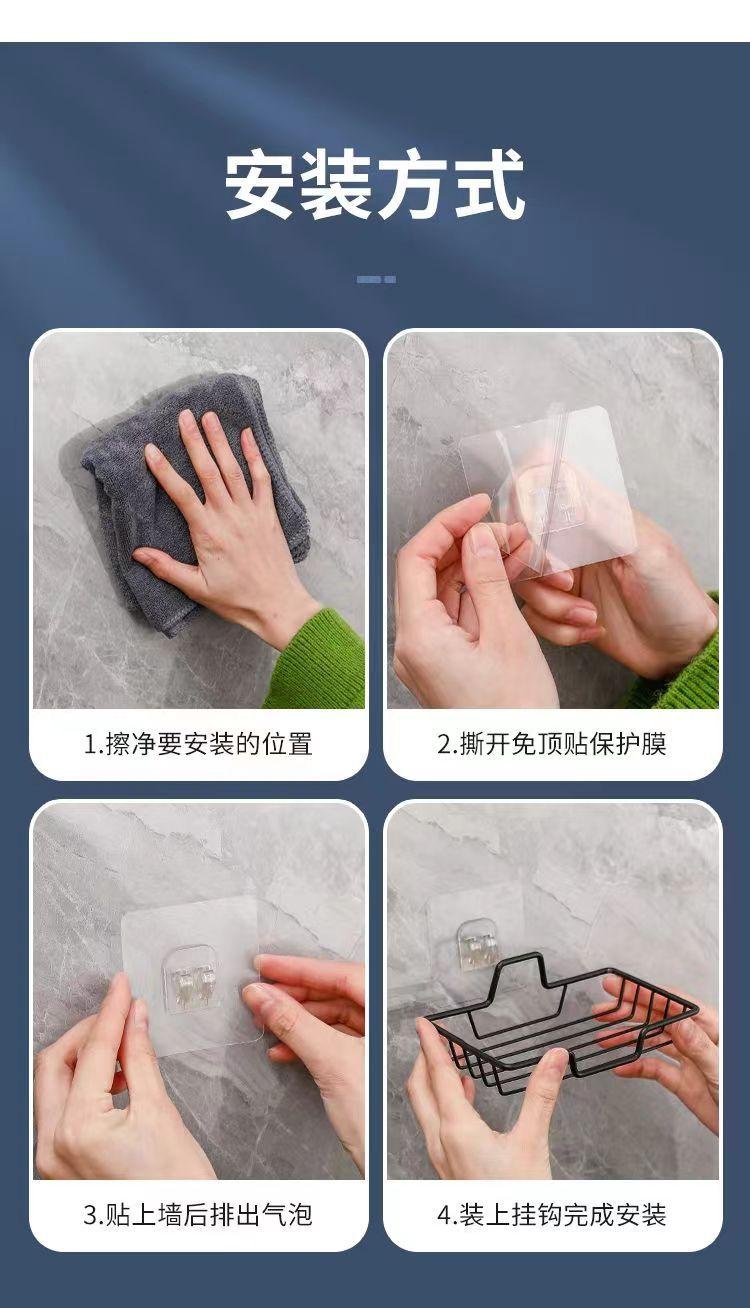 安装方式

1.擦净要安装的位置

2.撕开免顶贴保护膜

3.贴上墙后排出气泡

4.装上挂钩完成安装