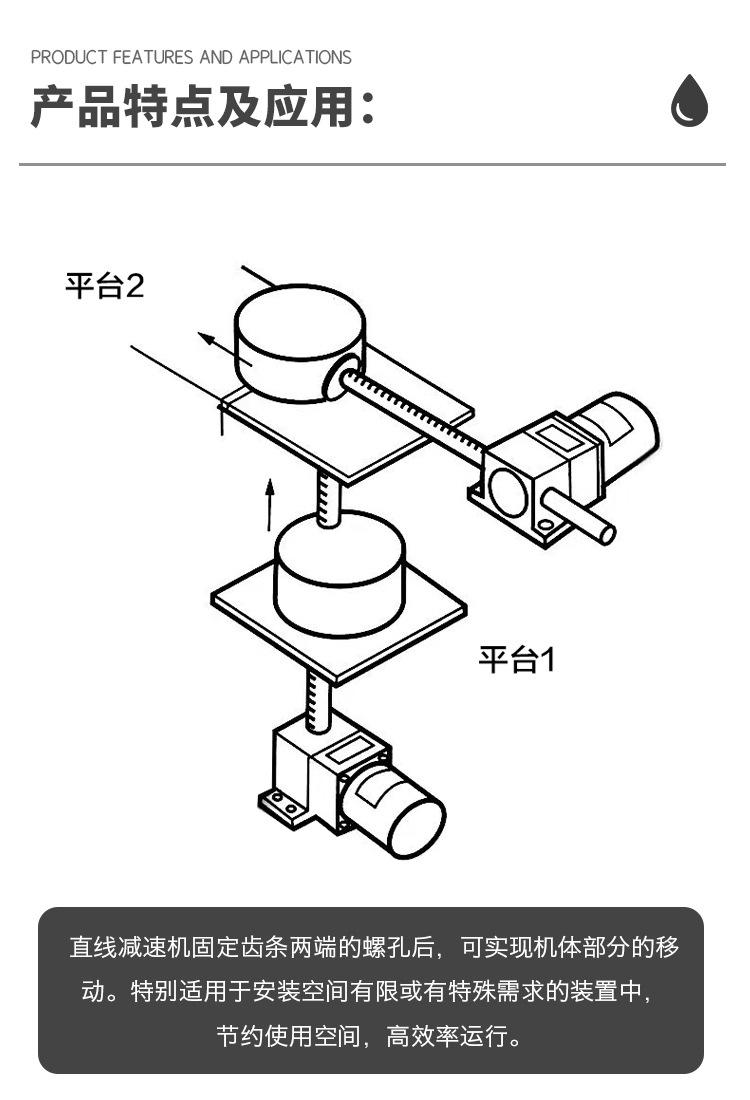 PRODUCT FEATURES AND APPLICATIONS
产品特点及应用：

平台2

平台1

直线减速机固定齿条两端的螺孔后，可实现机体部分的移动。特别适用于安装空间有限或有特殊需求的装置中，节约使用空间，高效率运行。