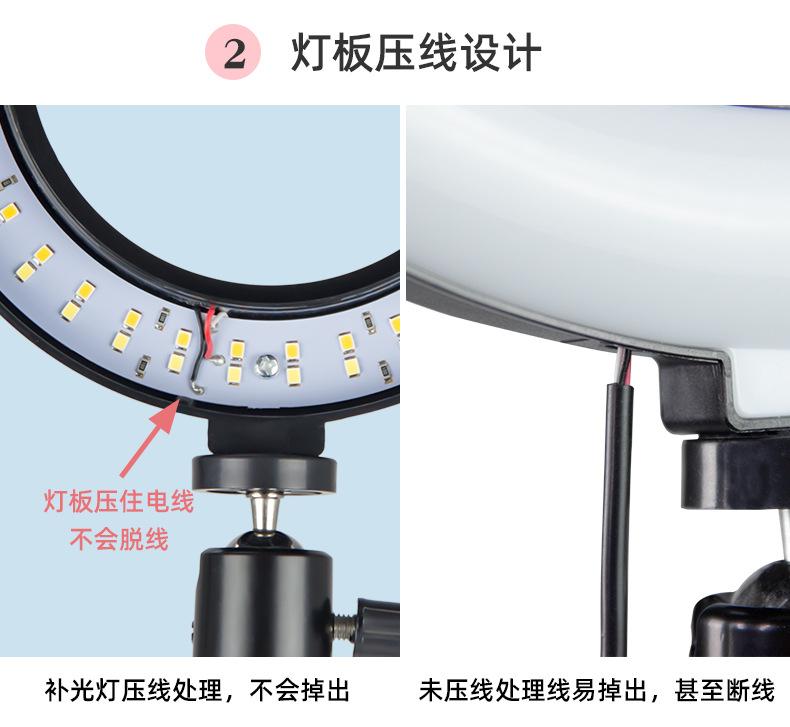 2 灯板压线设计

灯板压住电线
不会脱线

补光灯压线处理，不会掉出

未压线处理线易掉出，甚至断线