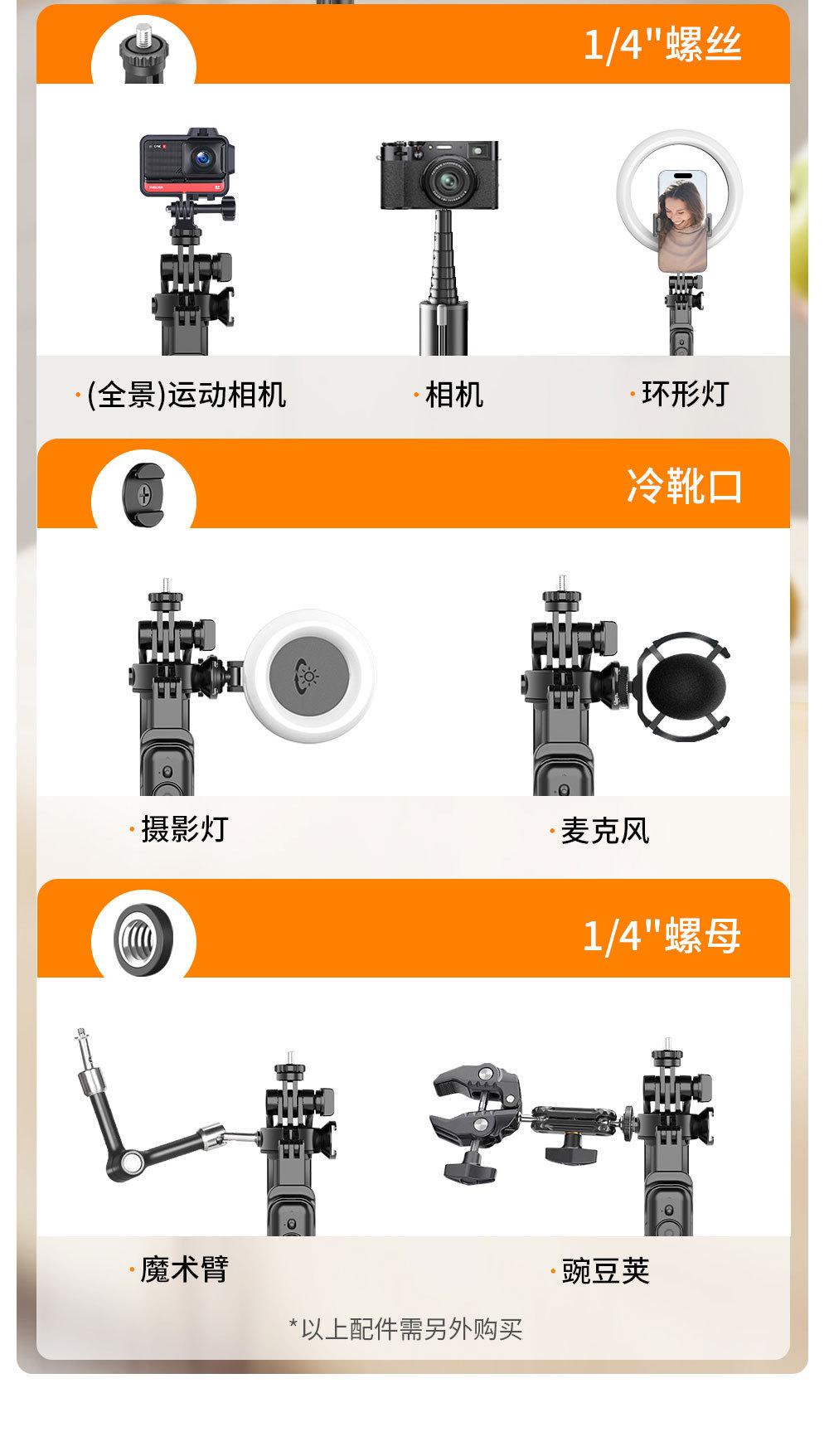 1/4"螺丝

·(全景)运动相机 ·相机 ·环形灯

冷靴口

·摄影灯 ·麦克风

1/4"螺母

·魔术臂 ·豌豆荚

*以上配件需另外购买