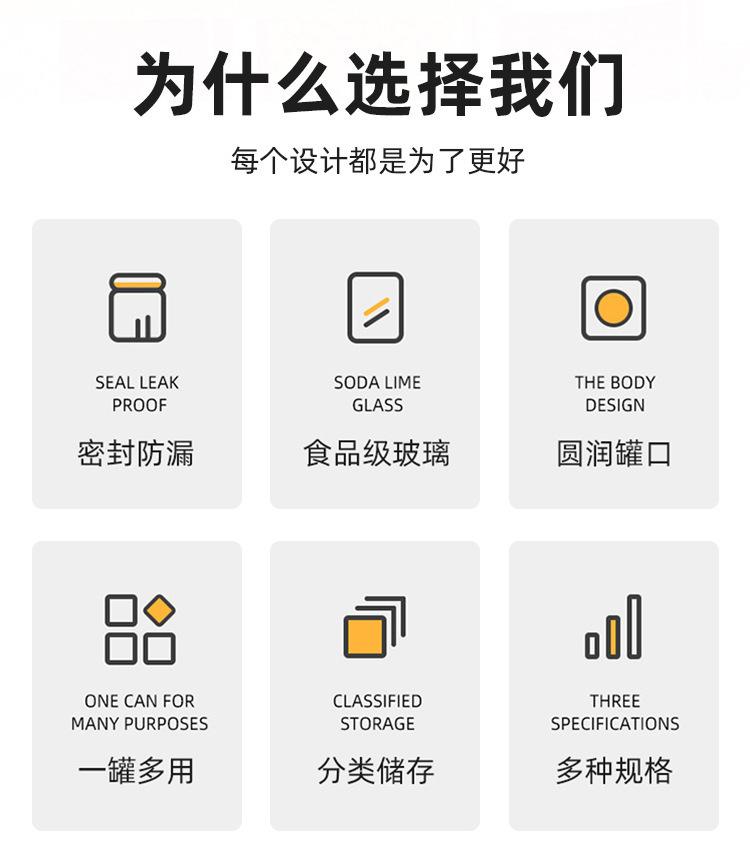 为什么选择我们

每个设计都是为了更好

SEAL LEAK
PROOF
密封防漏

SODA LIME
GLASS
食品级玻璃

THE BODY
DESIGN
圆润罐口

ONE CAN FOR
MANY PURPOSES
一罐多用

CLASSIFIED
STORAGE
分类储存

THREE
SPECIFICATIONS
多种规格