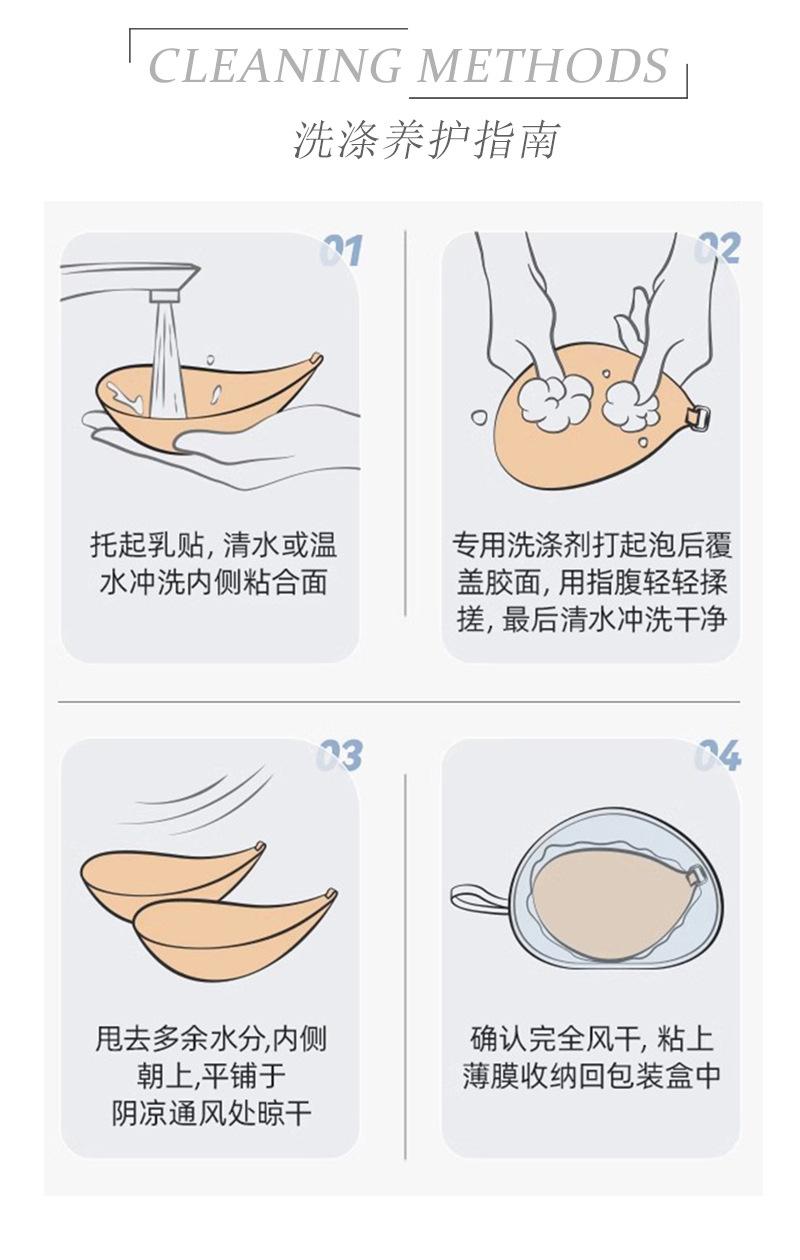 CLEANING METHODS

洗涤养护指南

01

托起乳贴, 清水或温水冲洗内侧粘合面

02

专用洗涤剂打起泡后覆盖胶面, 用指腹轻轻揉搓, 最后清水冲洗干净

03

甩去多余水分,内侧朝上,平铺于阴凉通风处晾干

04

确认完全风干, 粘上薄膜收纳回包装盒中