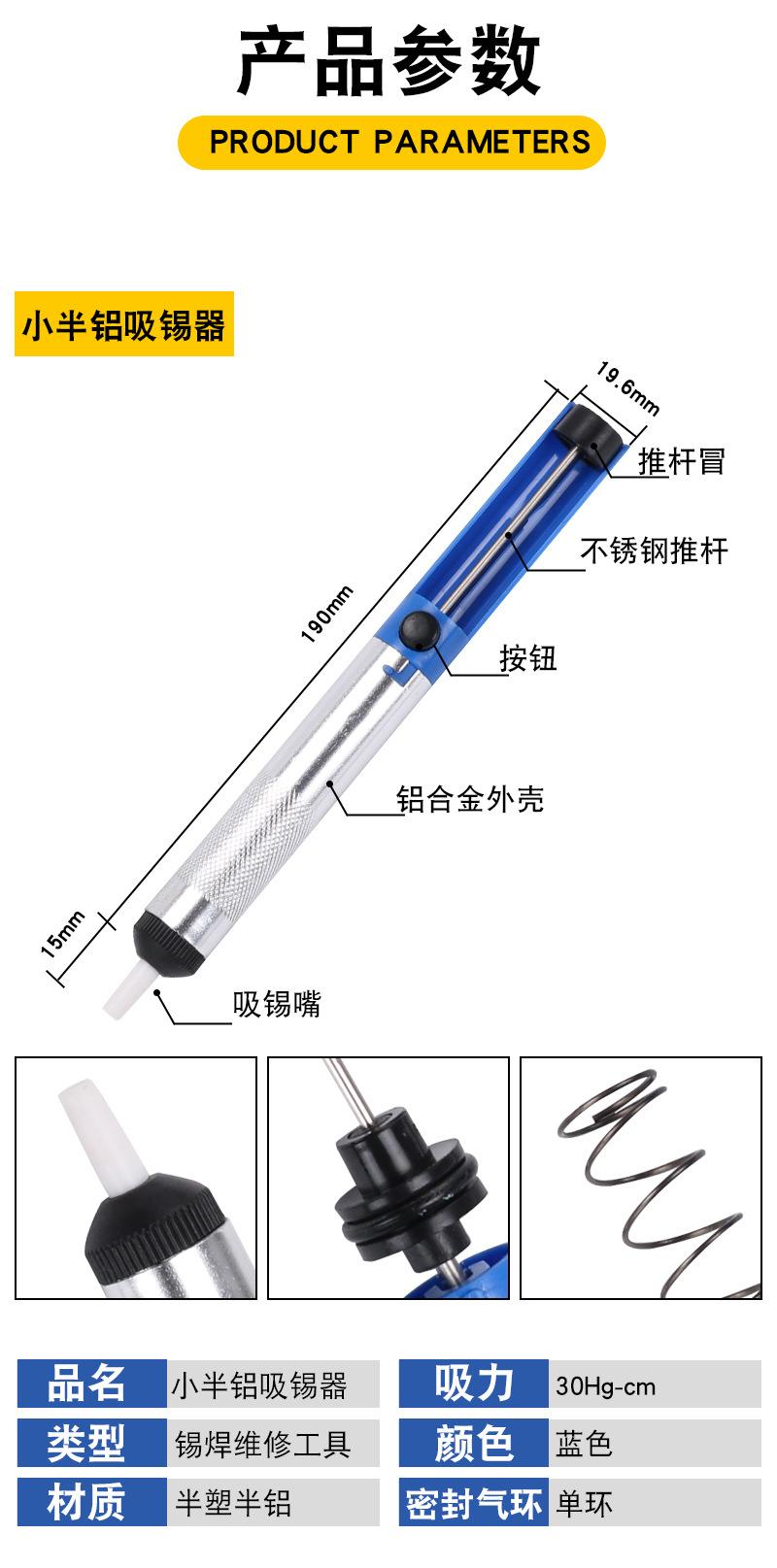 产品参数

PRODUCT PARAMETERS

小半铝吸锡器

19.6mm

推杆冒

不锈钢推杆

190mm

按钮

铝合金外壳

15mm

吸锡嘴

| 品名 | 小半铝吸锡器 | 吸力 | 30Hg-cm |
|---|---|---|---|
| 类型 | 锡焊维修工具 | 颜色 | 蓝色 |
| 材质 | 半塑半铝 | 密封气环 | 单环 |