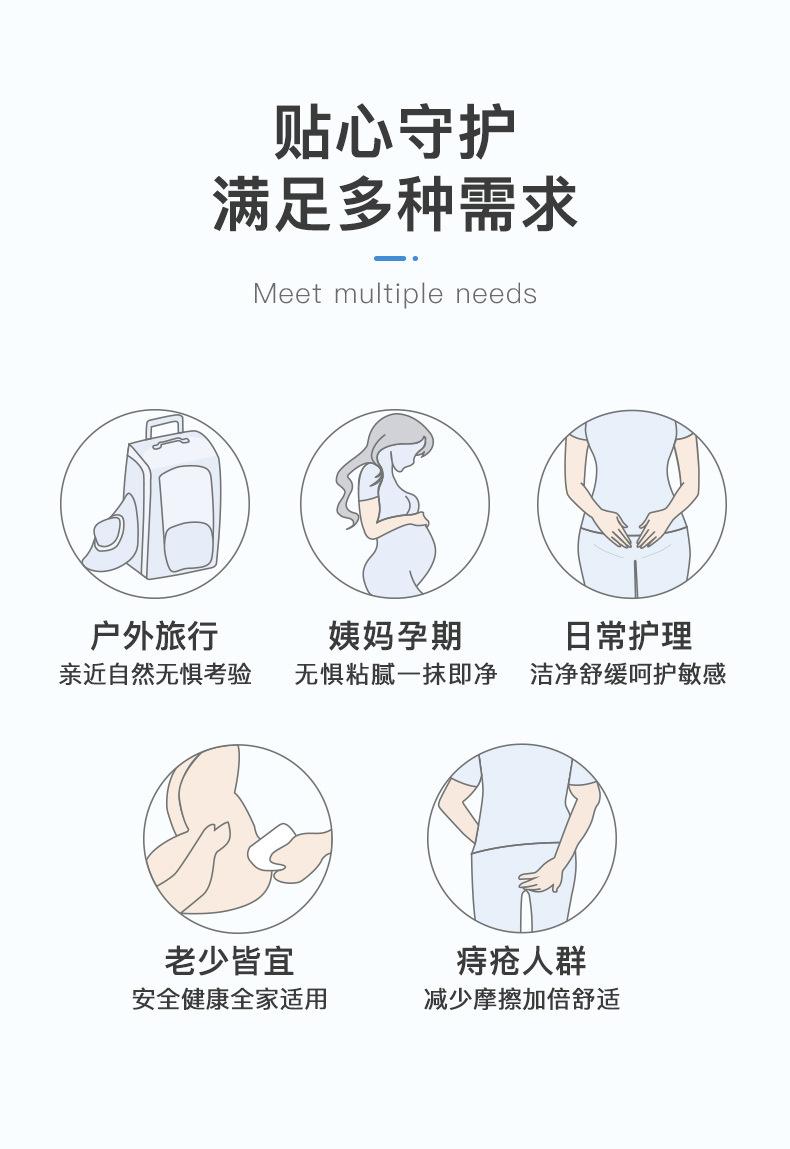 贴心守护
满足多种需求

Meet multiple needs

户外旅行
亲近自然无惧考验

姨妈孕期
无惧粘腻一抹即净

日常护理
洁净舒缓呵护敏感

老少皆宜
安全健康全家适用

痔疮人群
减少摩擦加倍舒适