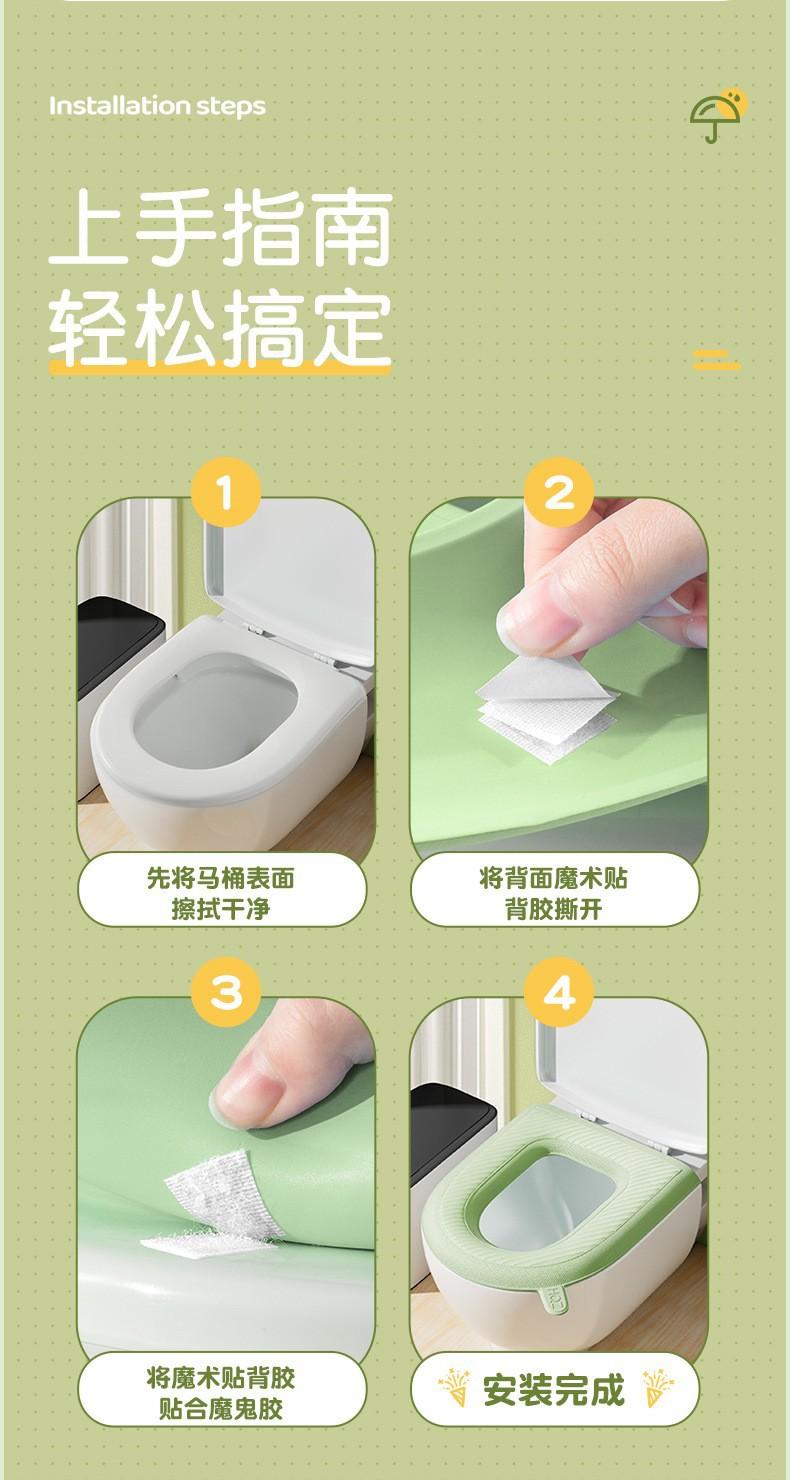 Installation steps

上手指南
轻松搞定

1
先将马桶表面
擦拭干净

2
将背面魔术贴
背胶撕开

3
将魔术贴背胶
贴合魔鬼胶

4
安装完成