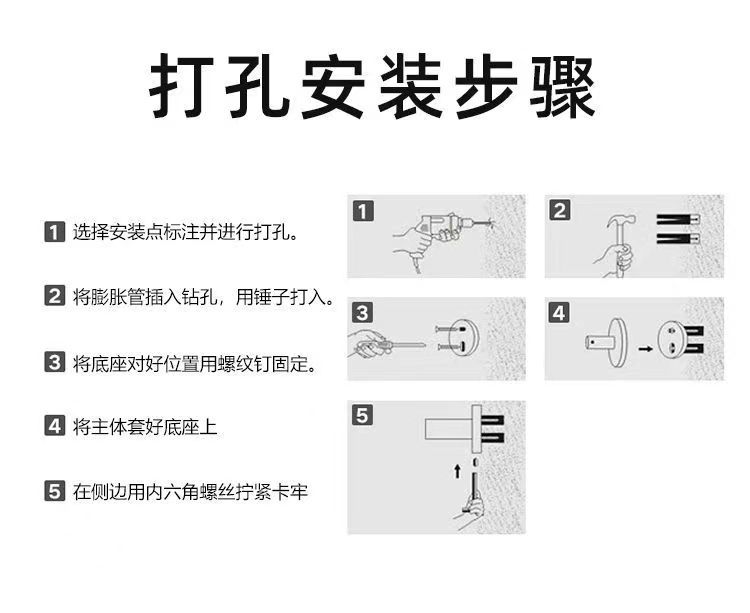 打孔安装步骤

1 选择安装点标注并进行打孔。

2 将膨胀管插入钻孔，用锤子打入。

3 将底座对好位置用螺纹钉固定。

4 将主体套好底座上

5 在侧边用内六角螺丝拧紧卡牢

1

2

3

4

5