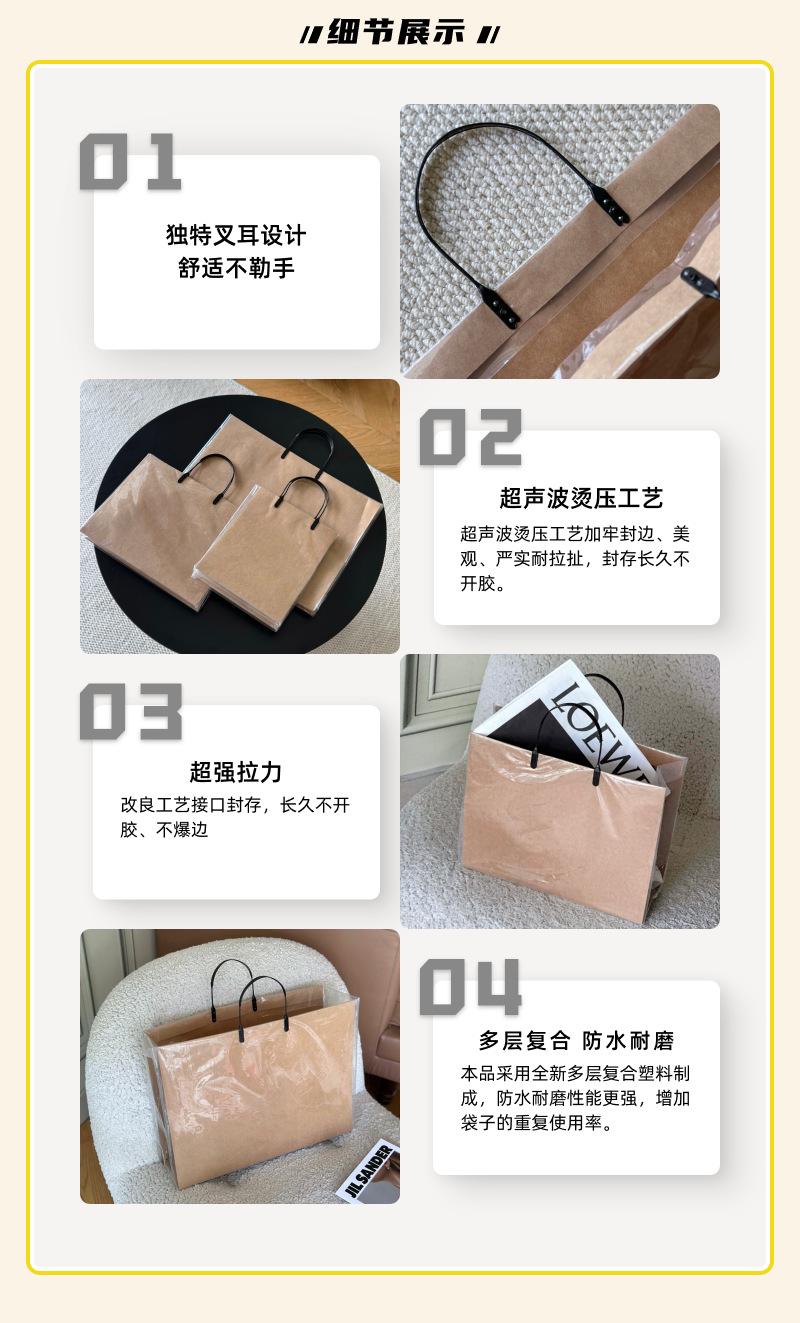 // 细节展示 //

01

独特叉耳设计
舒适不勒手

02

超声波烫压工艺

超声波烫压工艺加牢封边、美观、严实耐拉扯，封存长久不开胶。

03

超强拉力

改良工艺接口封存，长久不开胶、不爆边

LOEWE

04

多层复合 防水耐磨

本品采用全新多层复合塑料制成，防水耐磨性能更强，增加袋子的重复使用率。

JIL SANDER