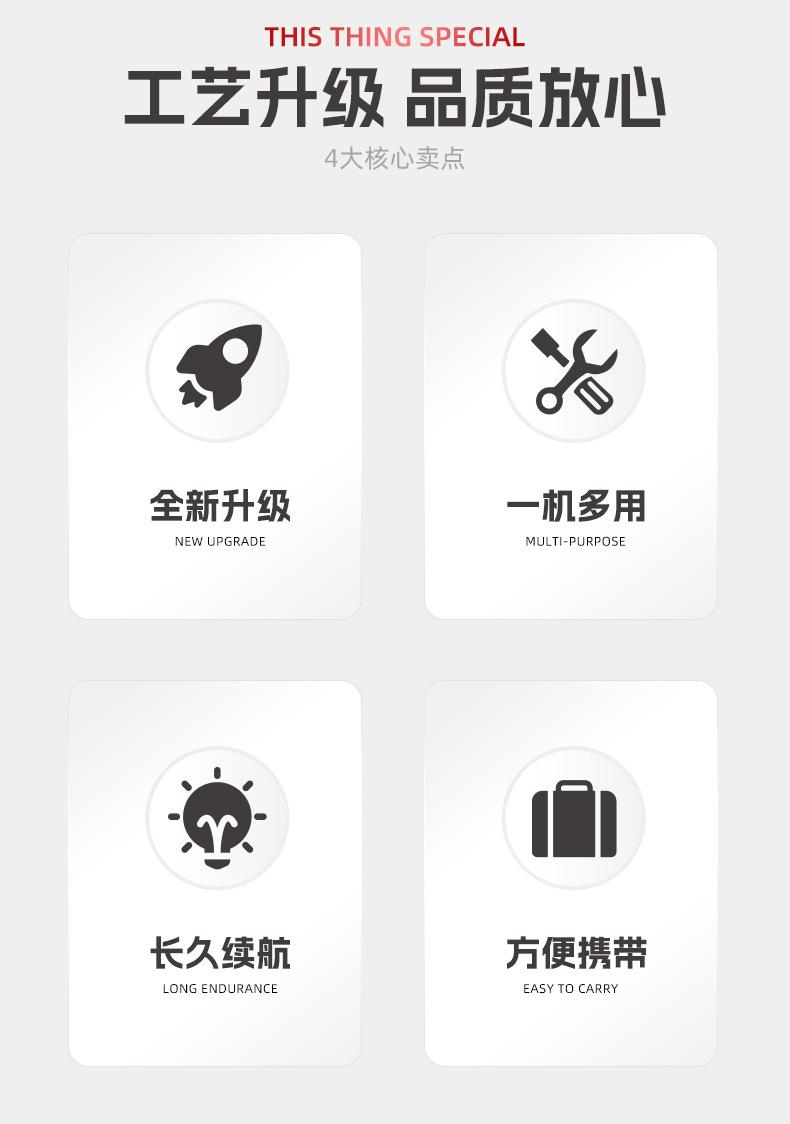 THIS THING SPECIAL

工艺升级 品质放心

4大核心卖点

全新升级
NEW UPGRADE

一机多用
MULTI-PURPOSE

长久续航
LONG ENDURANCE

方便携带
EASY TO CARRY