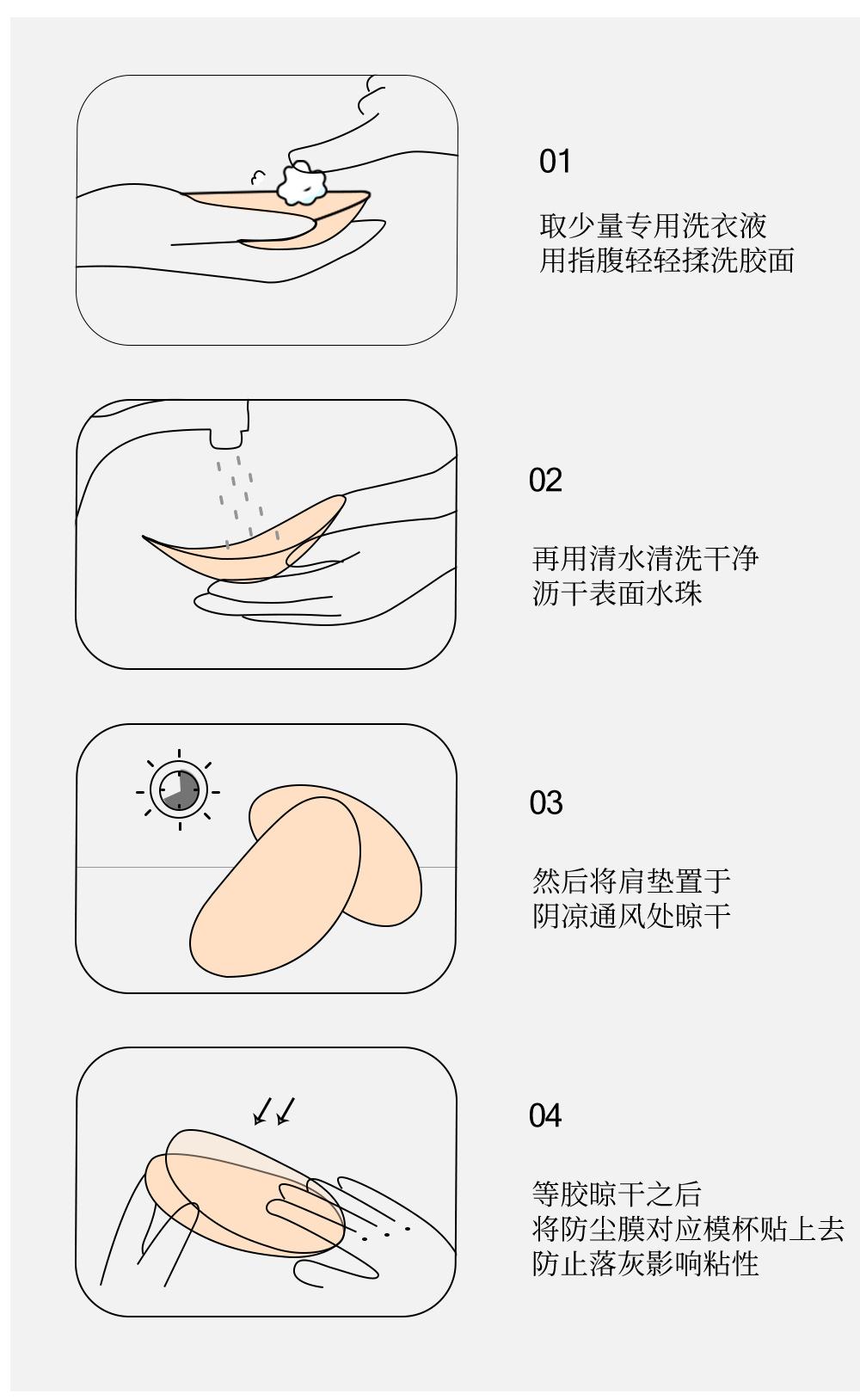 01

取少量专用洗衣液
用指腹轻轻揉洗胶面

02

再用清水清洗干净
沥干表面水珠

03

然后将肩垫置于
阴凉通风处晾干

04

等胶晾干之后
将防尘膜对应模杯贴上去
防止落灰影响粘性