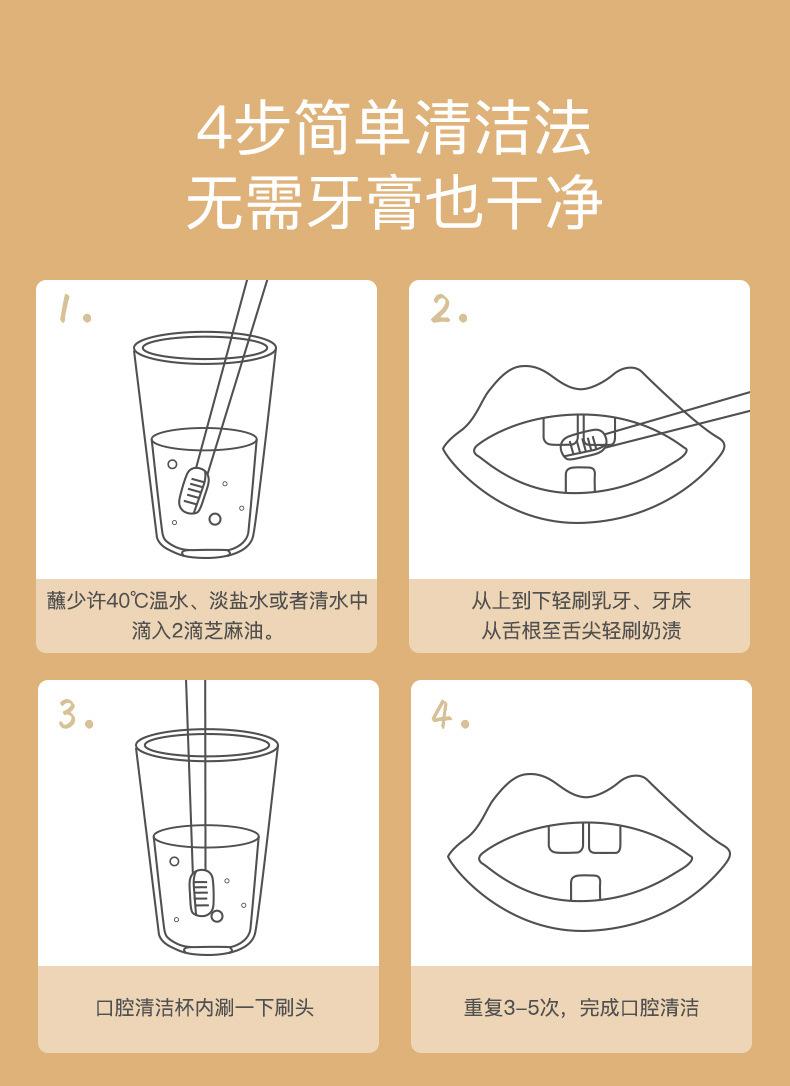 4步简单清洁法
无需牙膏也干净

1.

蘸少许40℃温水、淡盐水或者清水中滴入2滴芝麻油。

2.

从上到下轻刷乳牙、牙床
从舌根至舌尖轻刷奶渍

3.

口腔清洁杯内涮一下刷头

4.

重复3-5次，完成口腔清洁