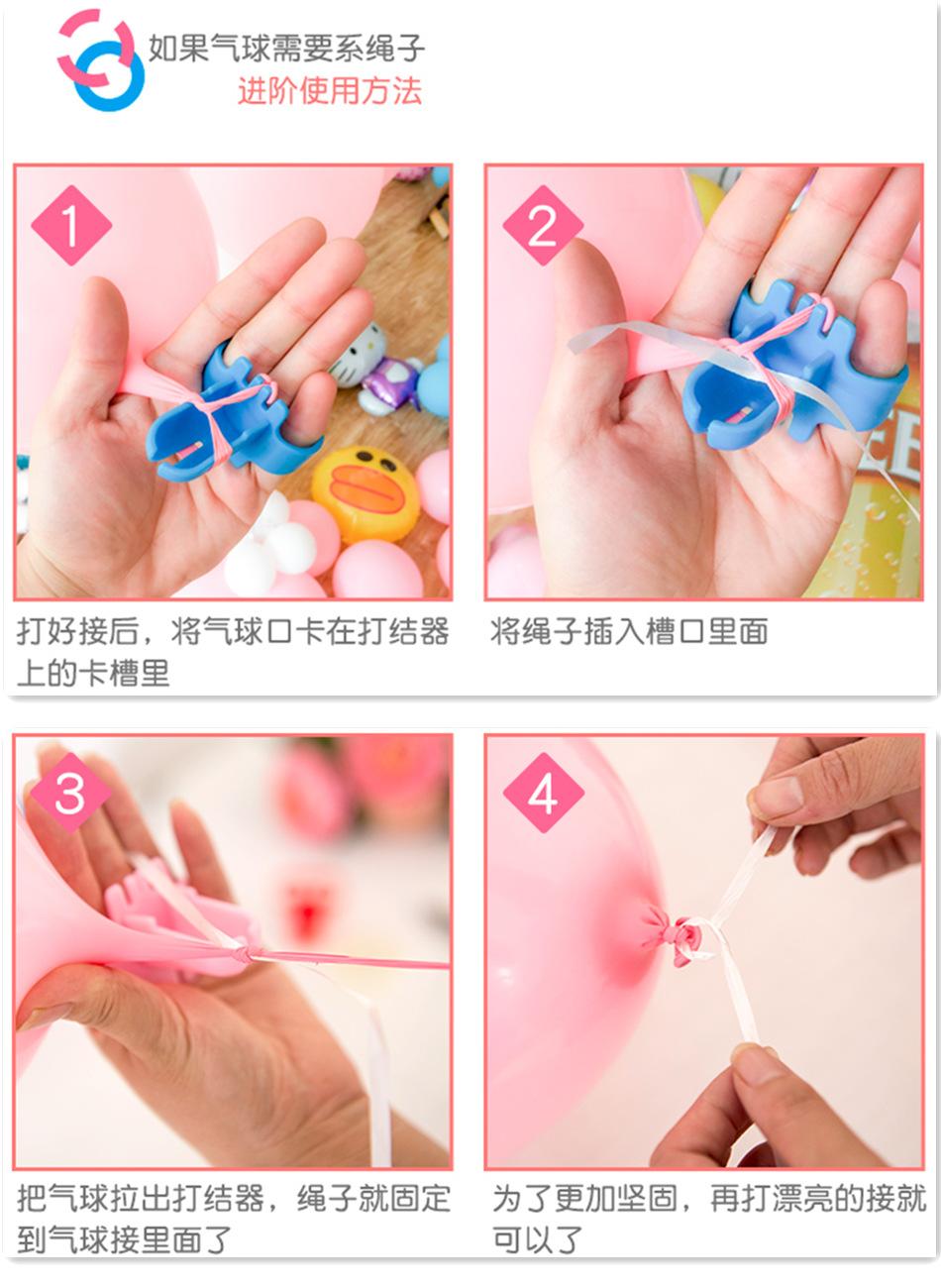 如果气球需要系绳子
进阶使用方法

1

打好接后，将气球口卡在打结器上的卡槽里

2

将绳子插入槽口里面

3

把气球拉出打结器，绳子就固定到气球接里面了

4

为了更加坚固，再打漂亮的接就可以了