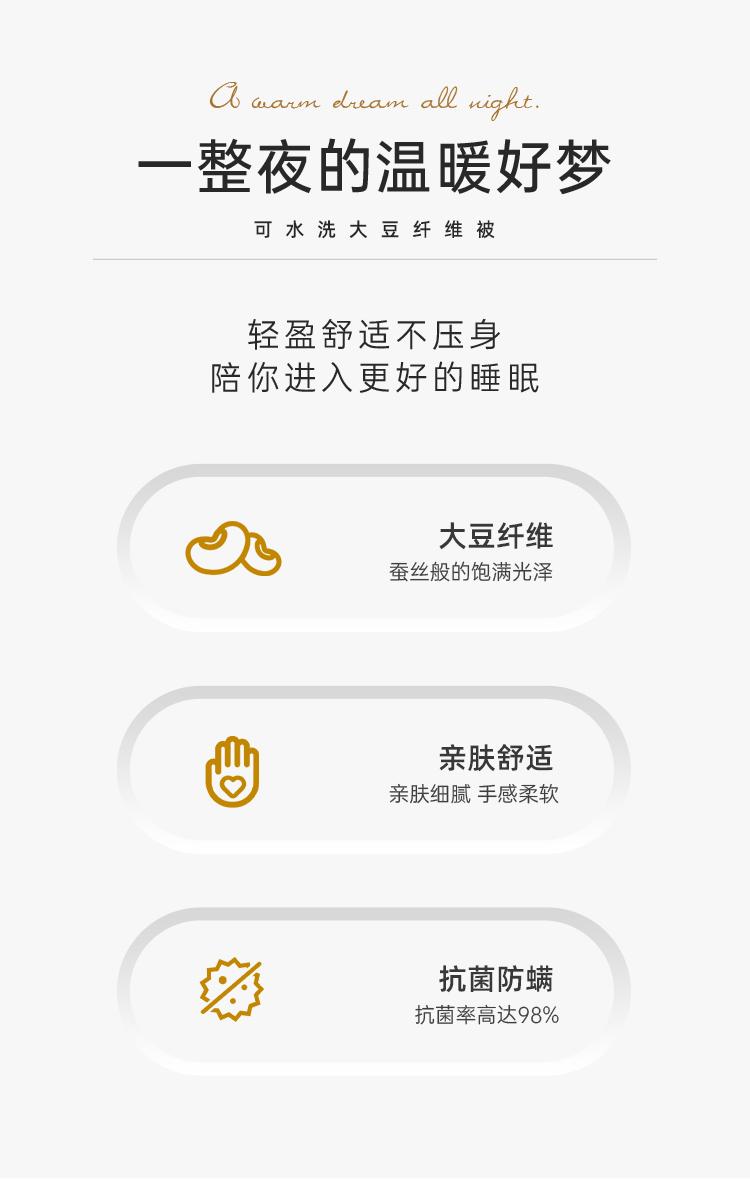 A warm dream all night.

一整夜的温暖好梦

可水洗大豆纤维被

轻盈舒适不压身
陪你进入更好的睡眠

大豆纤维
蚕丝般的饱满光泽

亲肤舒适
亲肤细腻 手感柔软

抗菌防螨
抗菌率高达98%