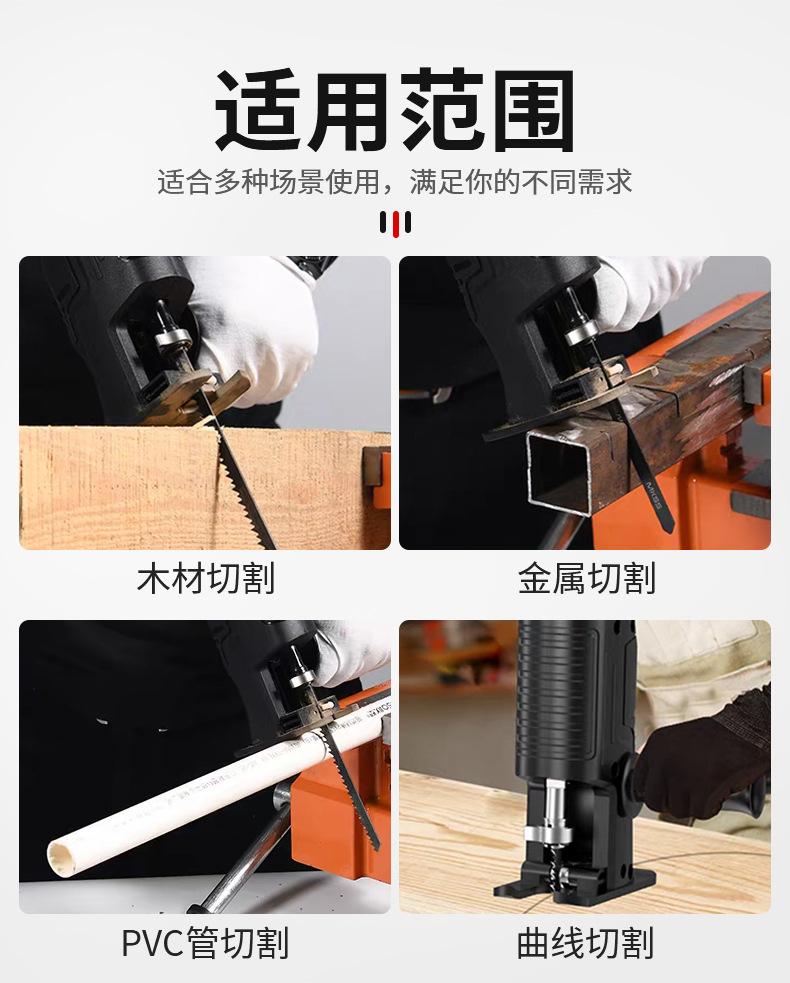 适用范围

适合多种场景使用，满足你的不同需求

木材切割

金属切割

PVC管切割

曲线切割