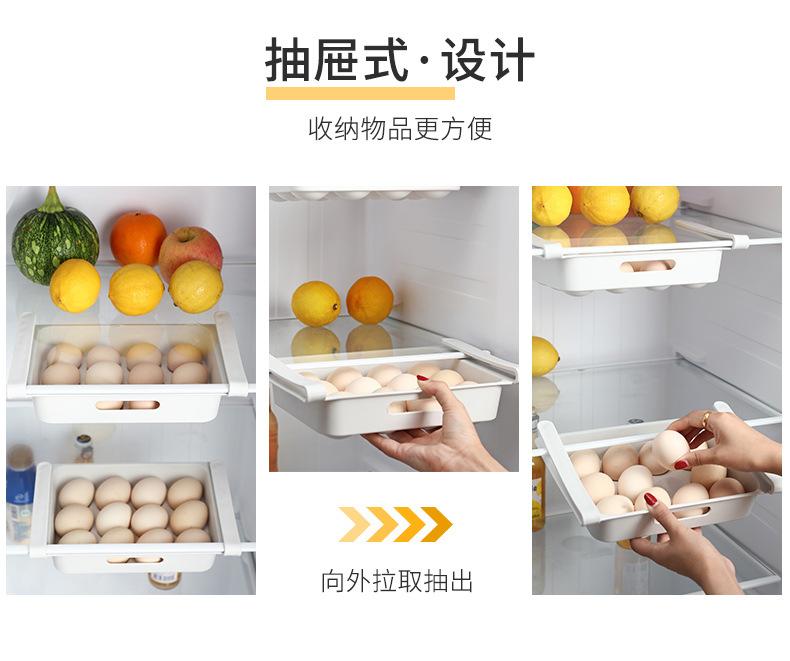 抽屉式·设计

收纳物品更方便

向外拉取抽出