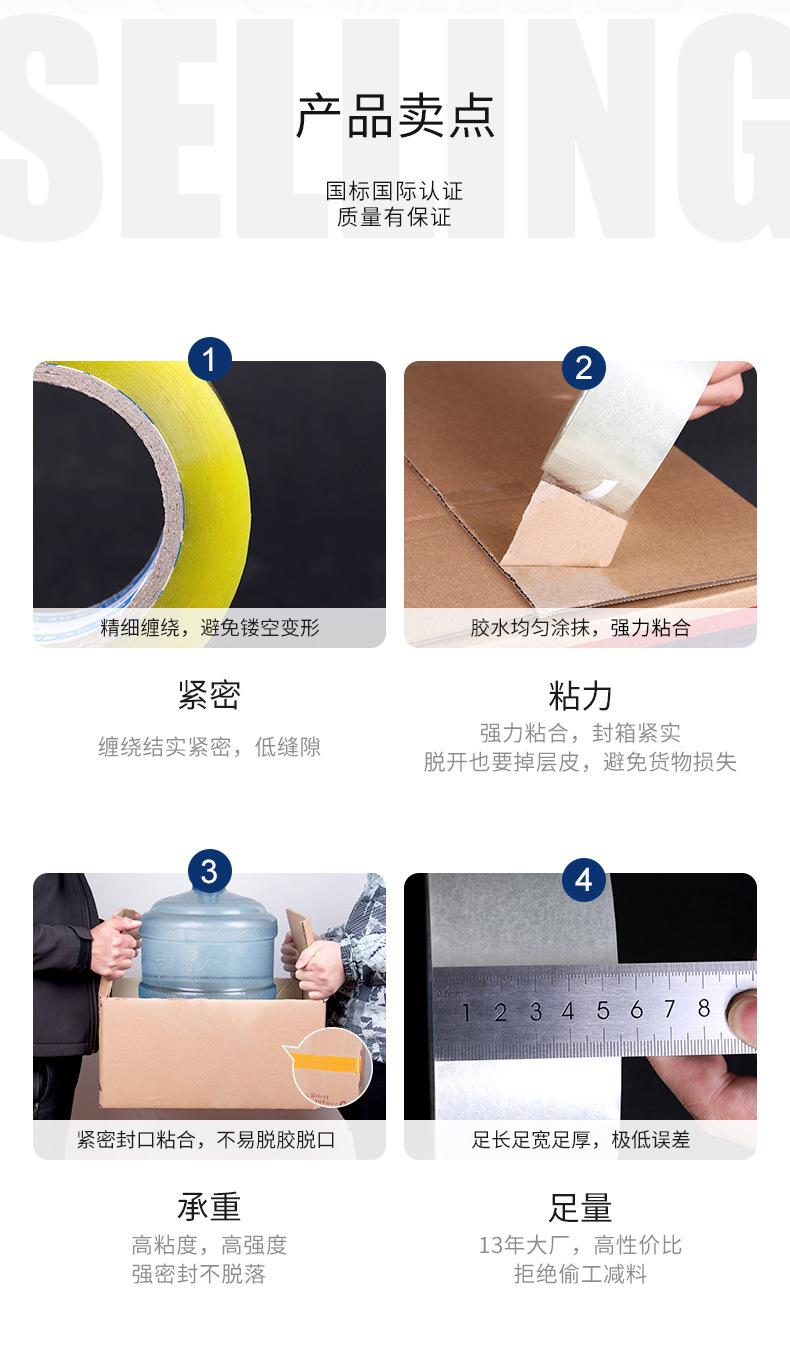 SELLING

产品卖点

国标国际认证
质量有保证

1

精细缠绕，避免镂空变形

紧密

缠绕结实紧密，低缝隙

2

胶水均匀涂抹，强力粘合

粘力

强力粘合，封箱紧实
脱开也要掉层皮，避免货物损失

3

紧密封口粘合，不易脱胶脱口

承重

高粘度，高强度
强密封不脱落

4

1 2 3 4 5 6 7 8

足长足宽足厚，极低误差

足量

13年大厂，高性价比
拒绝偷工减料