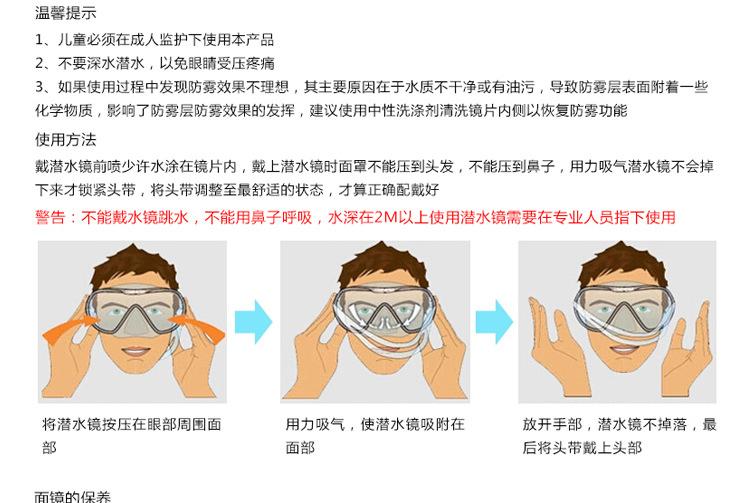 温馨提示

1、儿童必须在成人监护下使用本产品

2、不要深水潜水，以免眼睛受压疼痛

3、如果使用过程中发现防雾效果不理想，其主要原因在于水质不干净或有油污，导致防雾层表面附着一些化学物质，影响了防雾层防雾效果的发挥，建议使用中性洗涤剂清洗镜片内侧以恢复防雾功能

使用方法

戴潜水镜前喷少许水涂在镜片内，戴上潜水镜时面罩不能压到头发，不能压到鼻子，用力吸气潜水镜不会掉下来才锁紧头带，将头带调整至最舒适的状态，才算正确配戴好

警告：不能戴水镜跳水，不能用鼻子呼吸，水深在2M以上使用潜水镜需要在专业人员指下使用

将潜水镜按压在眼部周围面部

用力吸气，使潜水镜吸附在面部

放开手部，潜水镜不掉落，最后将头带戴上头部

面镜的保养