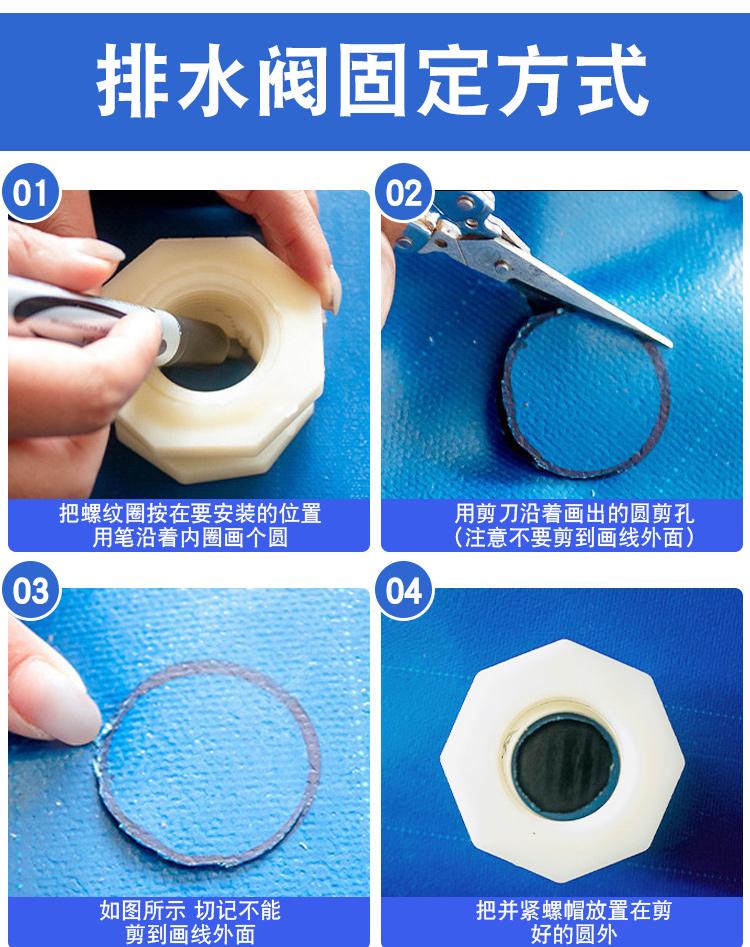 排水阀固定方式

01

把螺纹圈按在要安装的位置
用笔沿着内圈画个圆

02

用剪刀沿着画出的圆剪孔
（注意不要剪到画线外面）

03

如图所示 切记不能
剪到画线外面

04

把并紧螺帽放置在剪
好的圆外