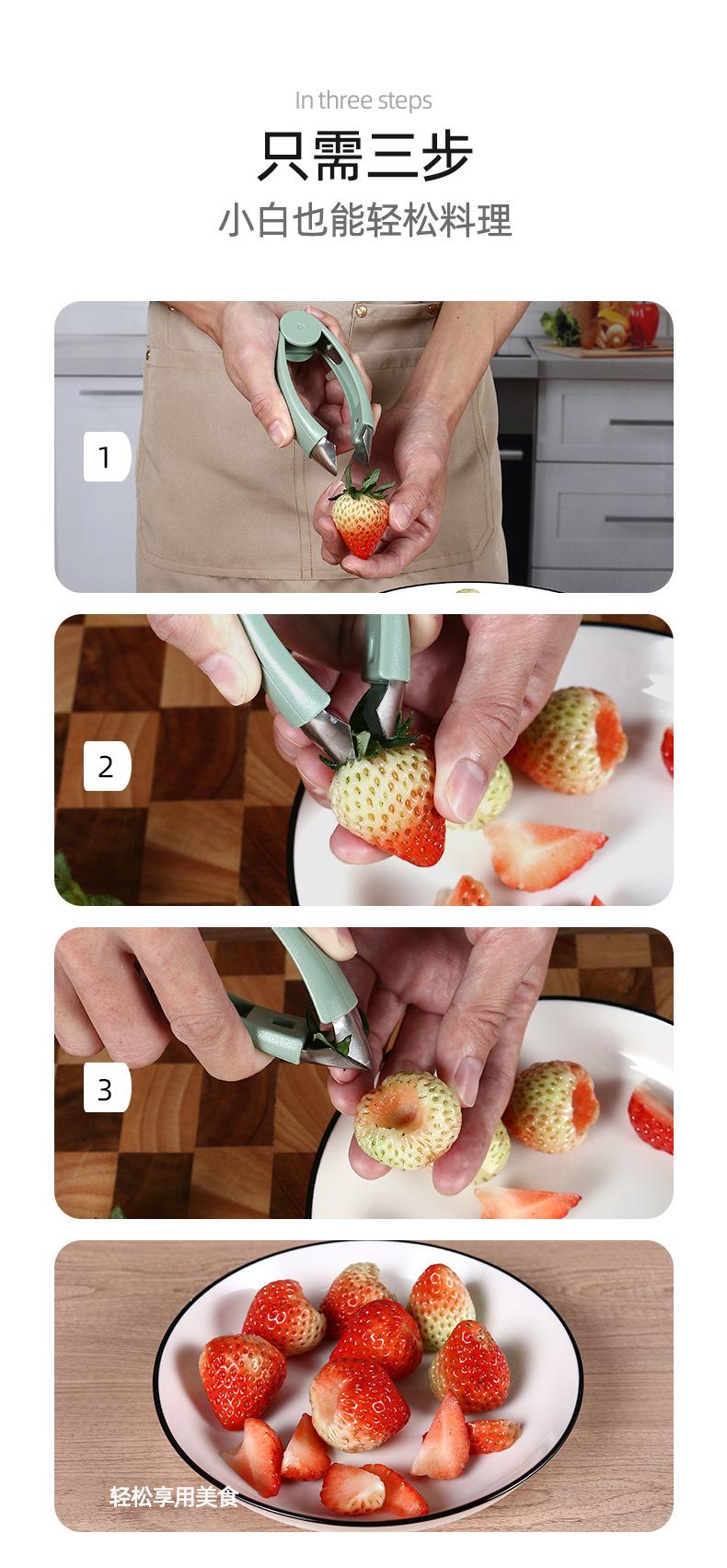 In three steps

只需三步

小白也能轻松料理

1

2

3

轻松享用美食