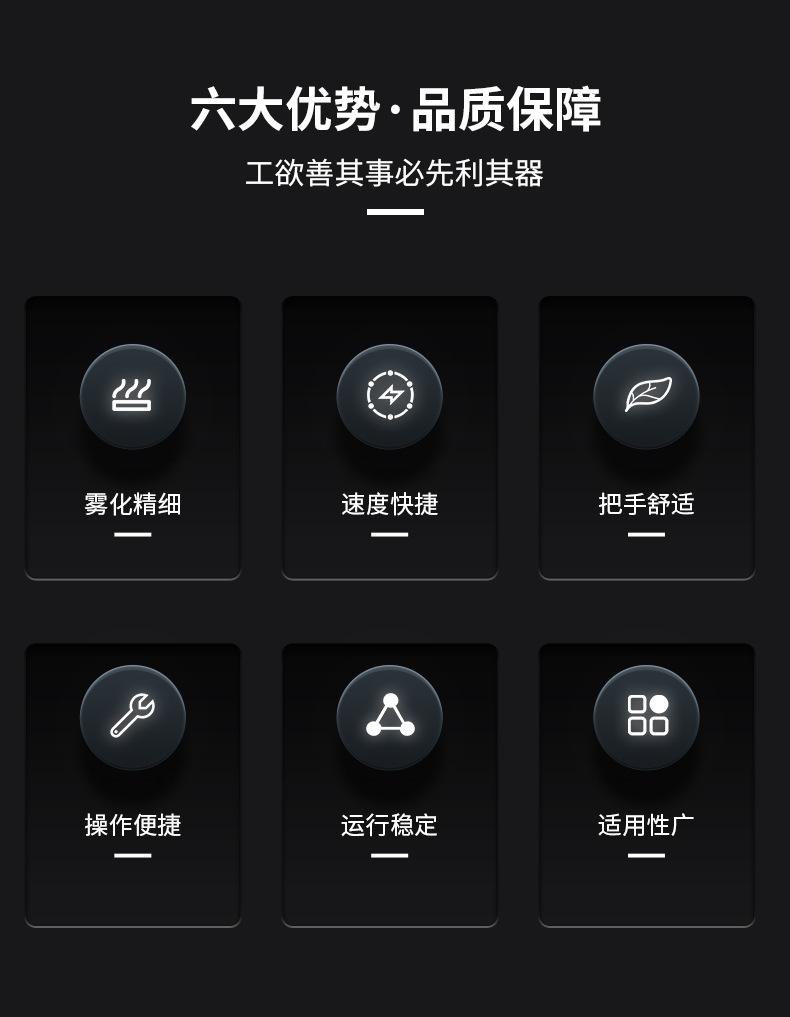 六大优势·品质保障

工欲善其事必先利其器

雾化精细

速度快捷

把手舒适

操作便捷

运行稳定

适用性广