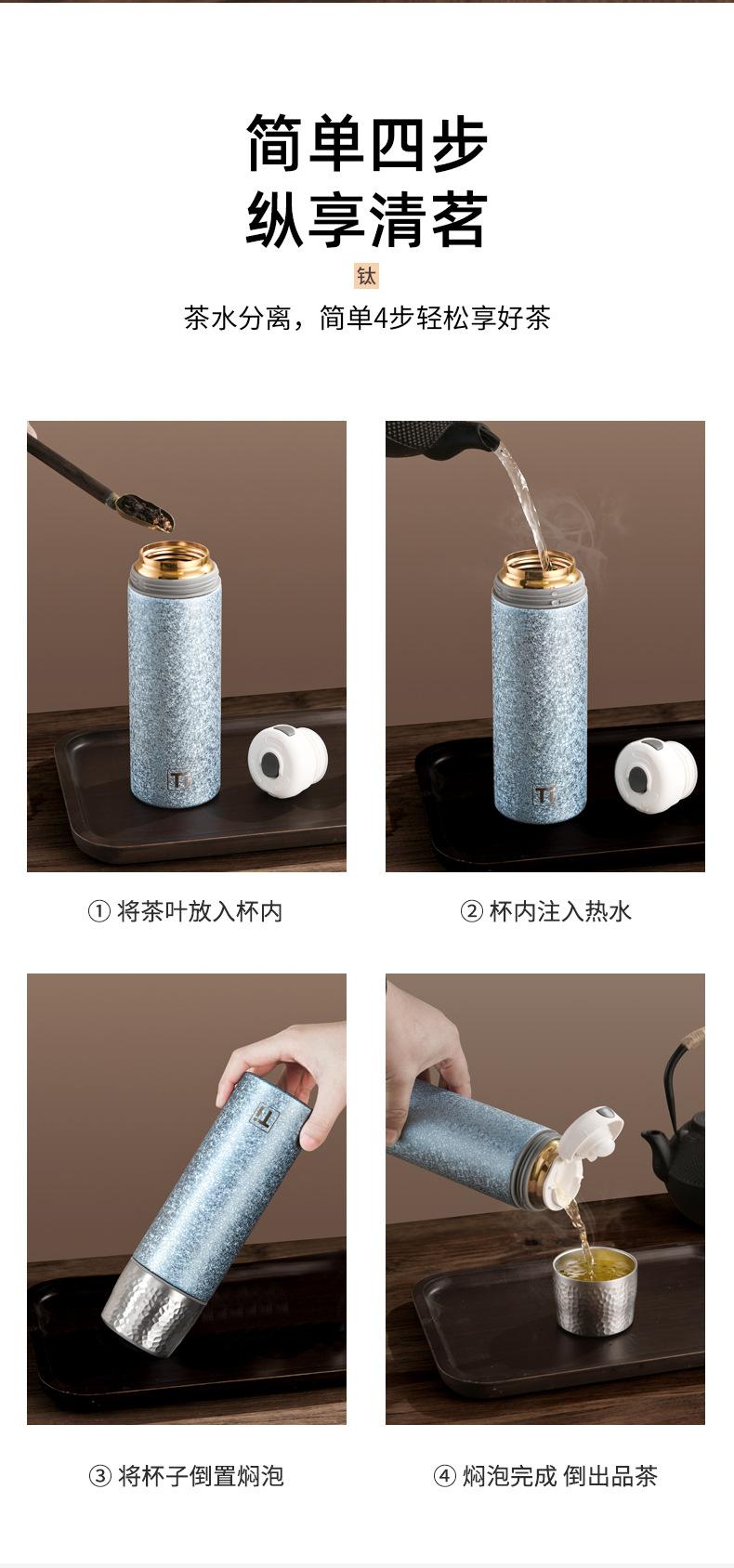 简单四步
纵享清茗

钛

茶水分离，简单4步轻松享好茶

Ti

① 将茶叶放入杯内

Ti

② 杯内注入热水

Ti

③ 将杯子倒置焖泡

④ 焖泡完成 倒出品茶