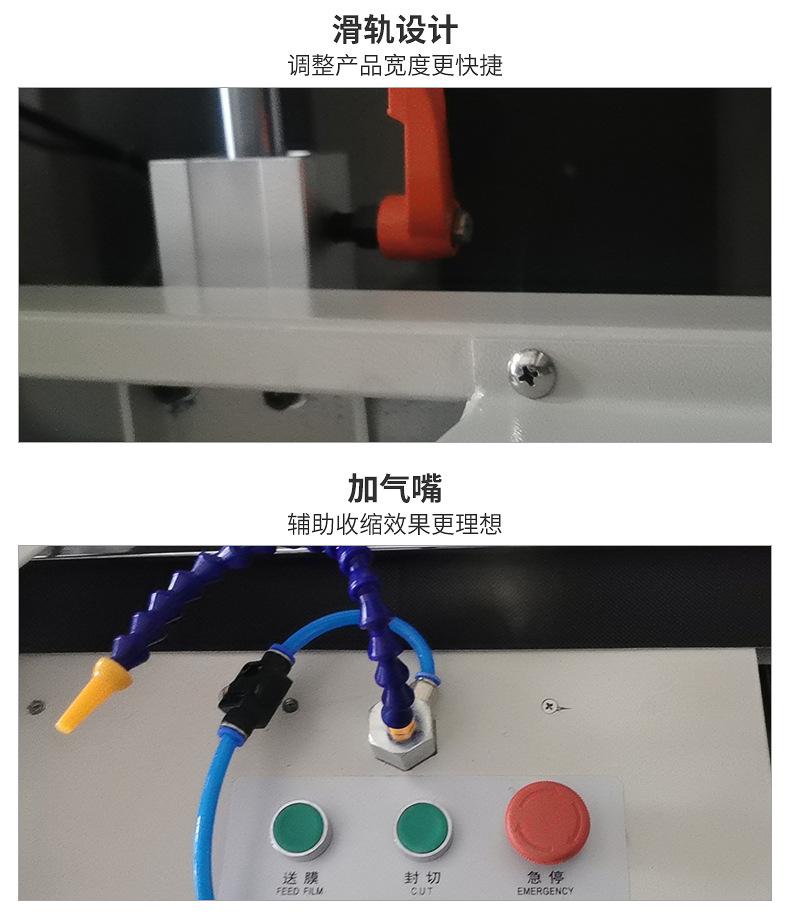 滑轨设计
调整产品宽度更快捷

加气嘴
辅助收缩效果更理想

送膜
FEED FILM

封切
CUT

急停
EMERGENCY